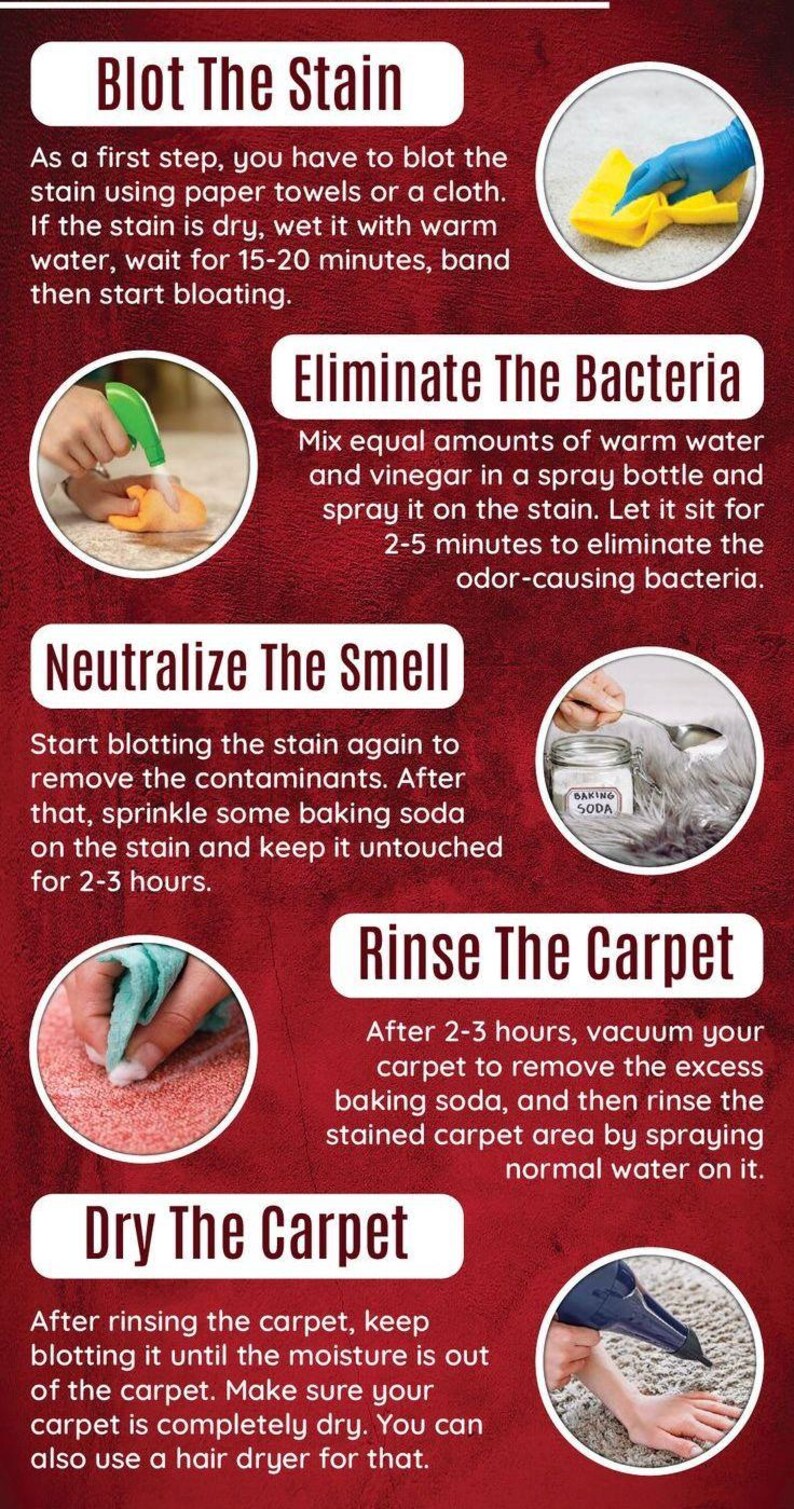 Blot The Stain

As a first step, you have to blot the stain using paper towels or a cloth. If the stain is dry, wet it with warm water, wait for 15-20 minutes, band then start bloating.

Eliminate The Bacteria

Mix equal amounts of warm water and vinegar in a spray bottle and spray it on the stain. Let it sit for 2-5 minutes to eliminate the odor-causing bacteria.

Neutralize The Smell

Start blotting the stain again to remove the contaminants. After that, sprinkle some baking soda on the stain and keep it untouched for 2-3 hours.

BAKING SODA

Rinse The Carpet

After 2-3 hours, vacuum your carpet to remove the excess baking soda, and then rinse the stained carpet area by spraying normal water on it.

Dry The Carpet

After rinsing the carpet, keep blotting it until the moisture is out of the carpet. Make sure your carpet is completely dry. You can also use a hair dryer for that.