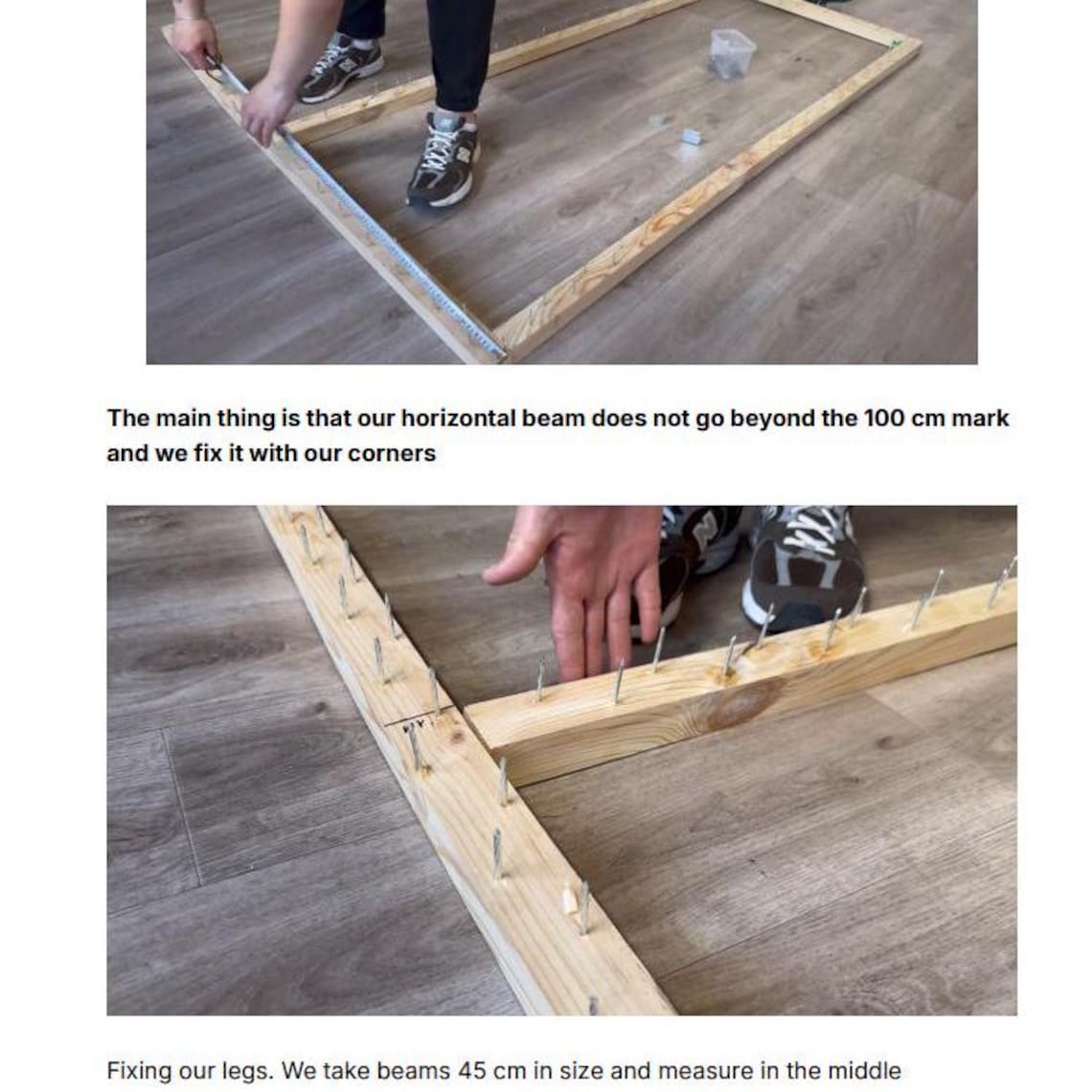 The main thing is that our horizontal beam does not go beyond the 100 cm mark and we fix it with our corners

Fixing our legs. We take beams 45 cm in size and measure in the middle