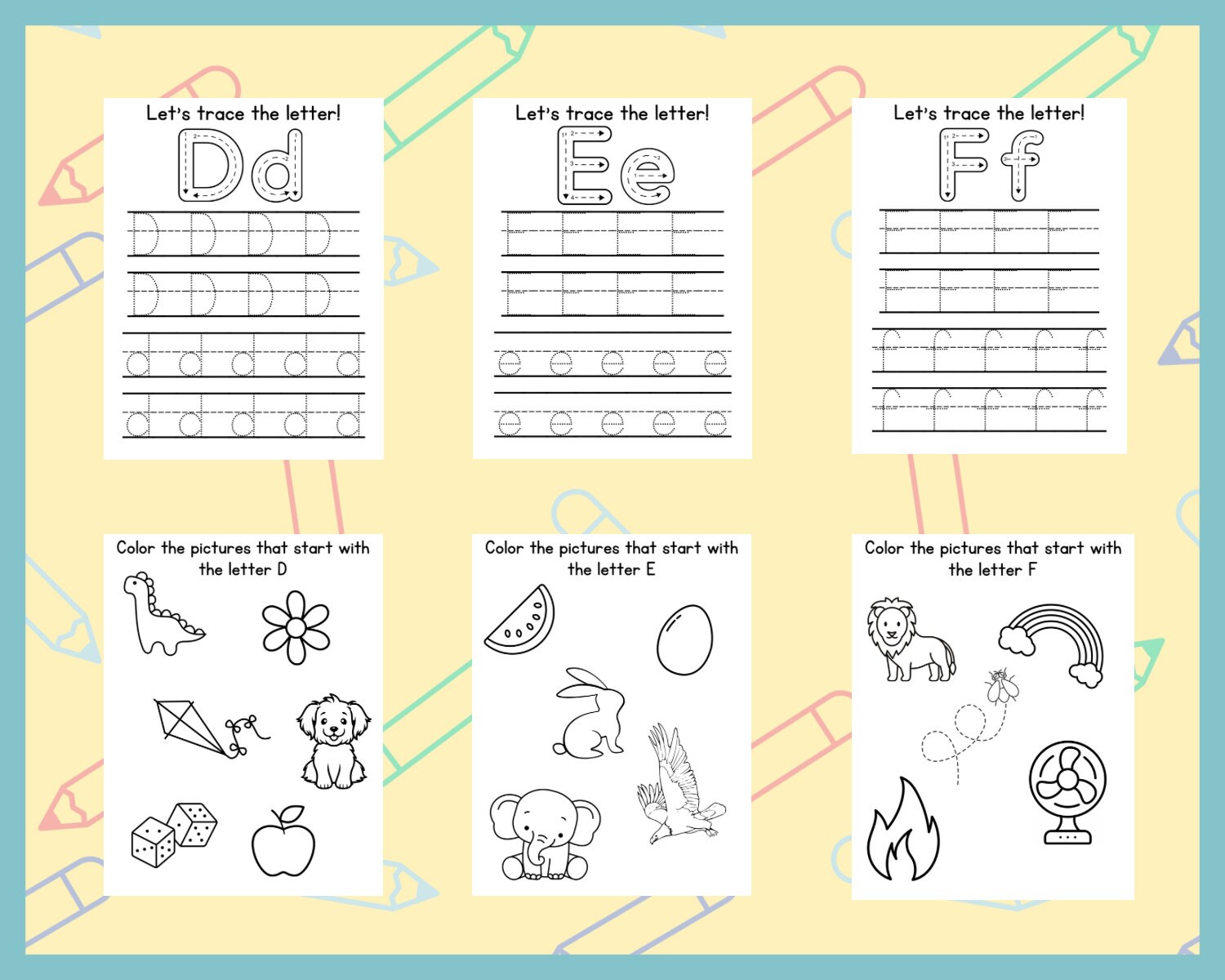 Let's trace the letter!

Dd

D D D D
D D D D
d d d d d
d d d d d

Let's trace the letter!

Ee

E E E E
E E E E
e e e e e
e e e e e

Let's trace the letter!

Ff

F F F F
F F F F
f f f f f
f f f f f

Color the pictures that start with the letter D

Color the pictures that start with the letter E

Color the pictures that start with the letter F