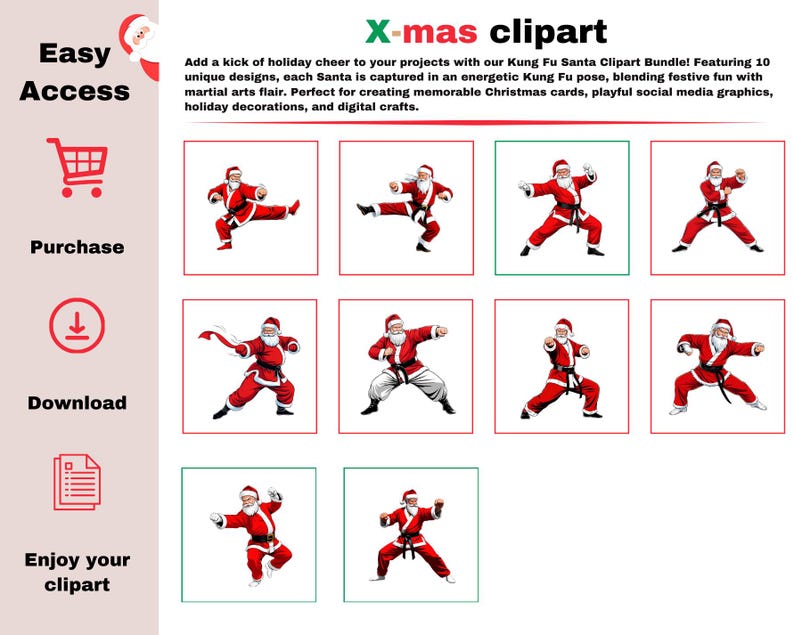 Easy Access

Purchase

Download

Enjoy your clipart

X-mas clipart

Add a kick of holiday cheer to your projects with our Kung Fu Santa Clipart Bundle! Featuring 10 unique designs, each Santa is captured in an energetic Kung Fu pose, blending festive fun with martial arts flair. Perfect for creating memorable Christmas cards, playful social media graphics, holiday decorations, and digital crafts.