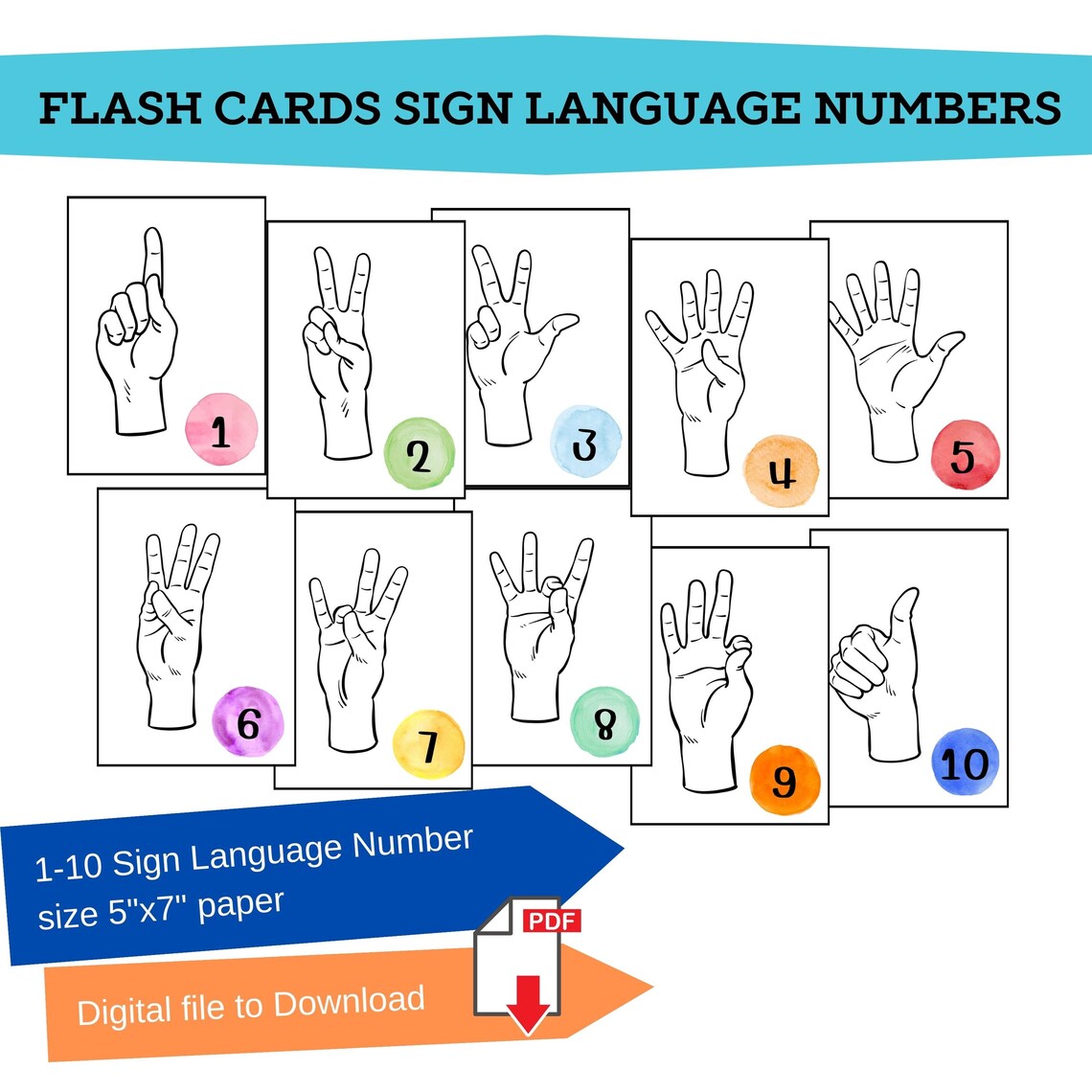 FLASH CARDS SIGN LANGUAGE NUMBERS

1

2

3

4

5

6

7

8

9

10

1-10 Sign Language Number size 5"x7" paper

PDF

Digital file to Download