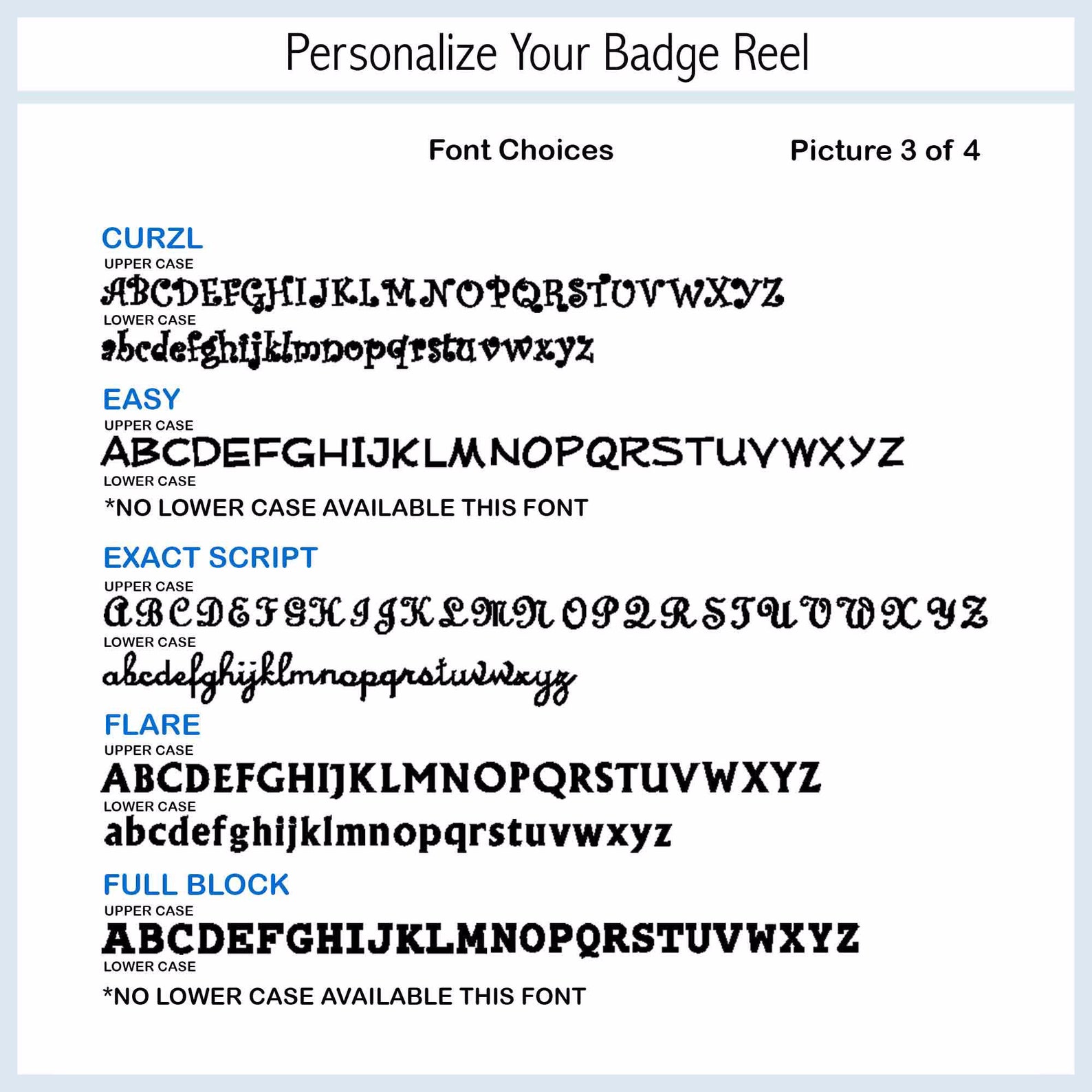 Personalize Your Badge Reel

Font Choices

Picture 3 of 4

CURZL
UPPER CASE
ABCDEFGHIJKLMNOPQRSTUVWXYZ
LOWER CASE
abcdefghijklmnopqrstuvwxyz

EASY
UPPER CASE
ABCDEFGHIJKLMNOPQRSTUVWXYZ
LOWER CASE
*NO LOWER CASE AVAILABLE THIS FONT

EXACT SCRIPT
UPPER CASE
ABCDEFGHIJKLMNOPQRSTUVWXYZ
LOWER CASE
abcdefghijklmnopqrstuvwxyz

FLARE
UPPER CASE
ABCDEFGHIJKLMNOPQRSTUVWXYZ
LOWER CASE
abcdefghijklmnopqrstuvwxyz

FULL BLOCK
UPPER CASE
ABCDEFGHIJKLMNOPQRSTUVWXYZ
LOWER CASE
*NO LOWER CASE AVAILABLE THIS FONT