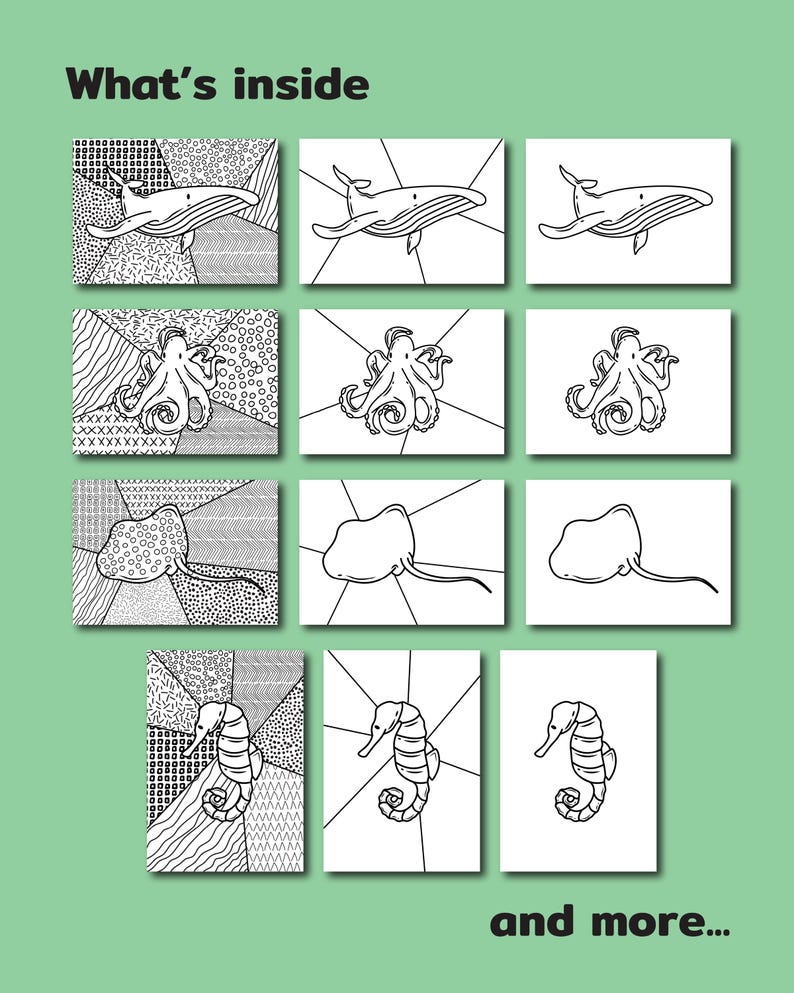 What's inside

and more...