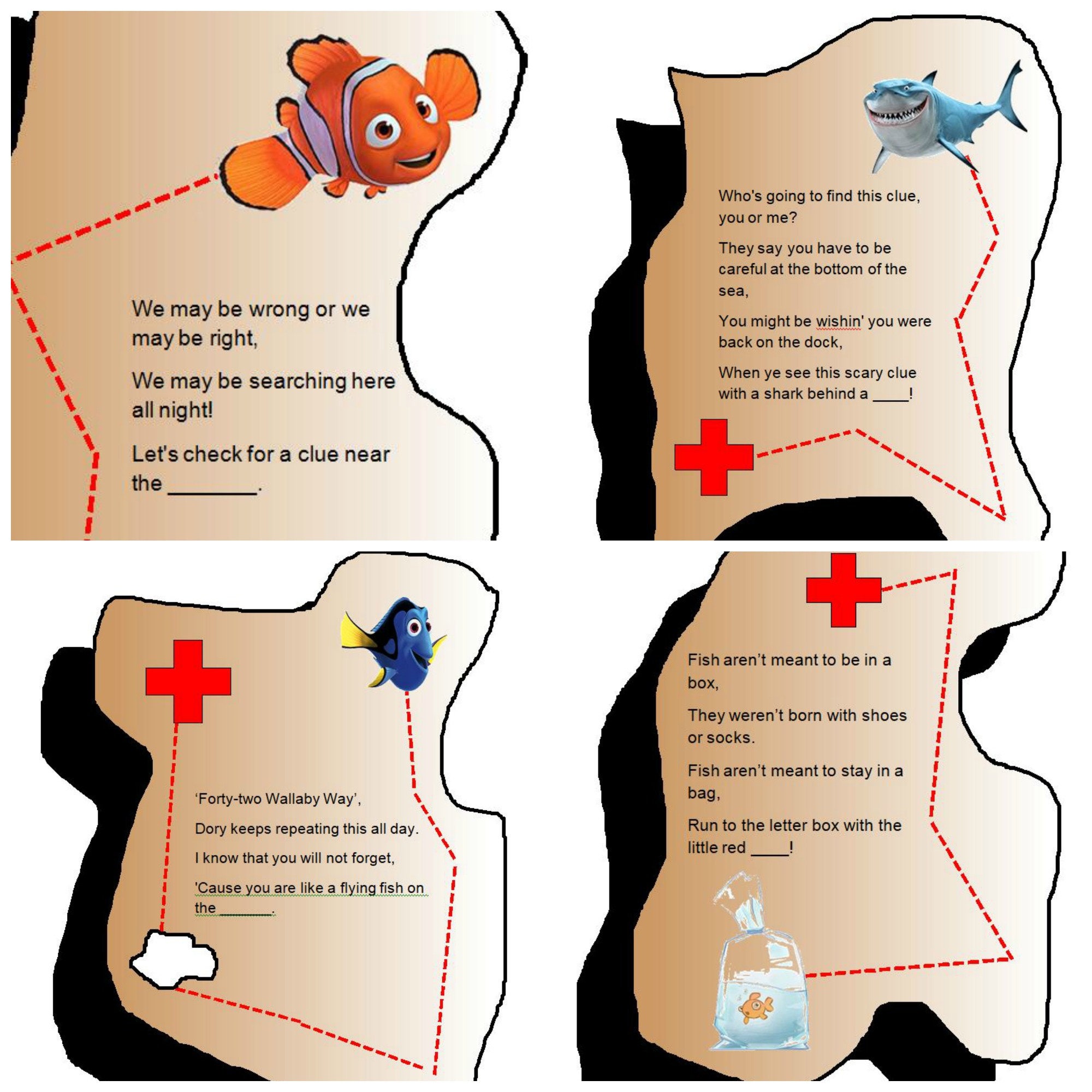 We may be wrong or we may be right,

We may be searching here all night!

Let's check for a clue near the ________.

Who's going to find this clue, you or me?

They say you have to be careful at the bottom of the sea,

You might be wishin' you were back on the dock,

When ye see this scary clue with a shark behind a ____!

'Forty-two Wallaby Way',

Dory keeps repeating this all day.

I know that you will not forget,

'Cause you are like a flying fish on the ________.

Fish aren't meant to be in a box,

They weren't born with shoes or socks.

Fish aren't meant to stay in a bag,

Run to the letter box with the little red ____!