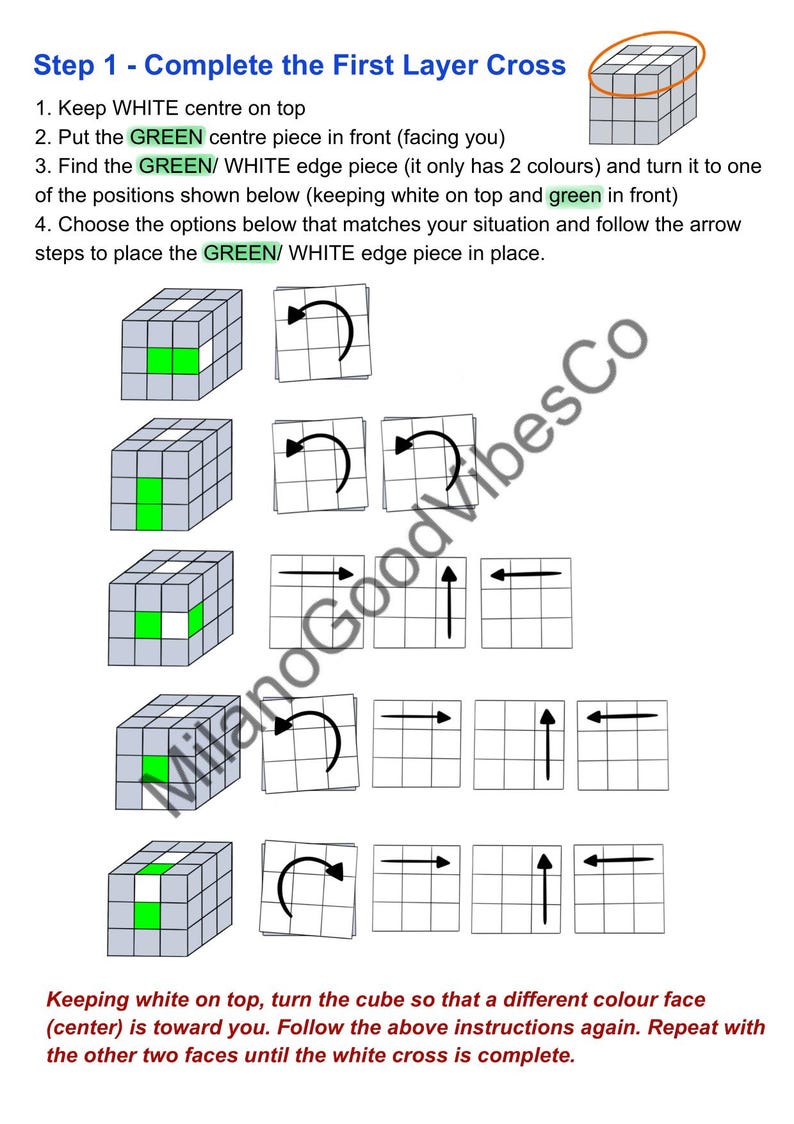 Step 1 - Complete the First Layer Cross

1. Keep WHITE centre on top
2. Put the GREEN centre piece in front (facing you)
3. Find the GREEN/ WHITE edge piece (it only has 2 colours) and turn it to one of the positions shown below (keeping white on top and green in front)
4. Choose the options below that matches your situation and follow the arrow steps to place the GREEN/ WHITE edge piece in place.

MilanoGoodVibesCo

Keeping white on top, turn the cube so that a different colour face (center) is toward you. Follow the above instructions again. Repeat with the other two faces until the white cross is complete.