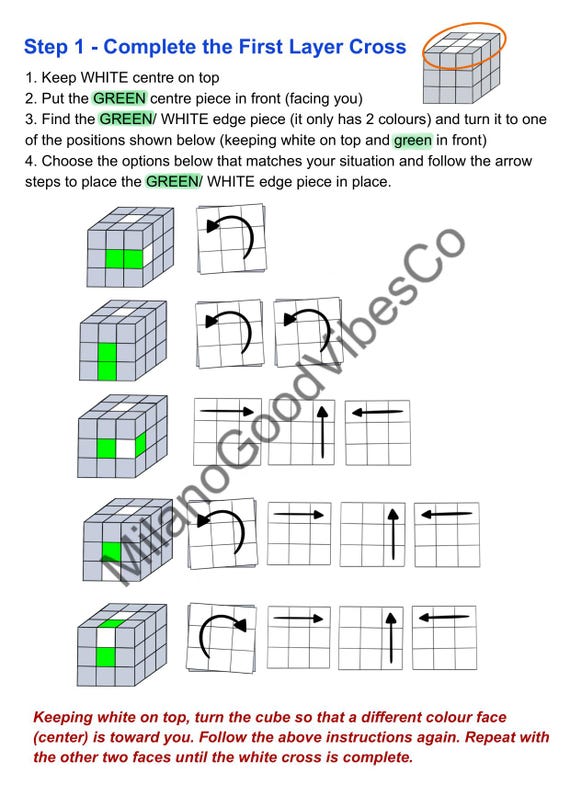 Step 1 - Complete the First Layer Cross

1. Keep WHITE centre on top
2. Put the GREEN centre piece in front (facing you)
3. Find the GREEN/ WHITE edge piece (it only has 2 colours) and turn it to one of the positions shown below (keeping white on top and green in front)
4. Choose the options below that matches your situation and follow the arrow steps to place the GREEN/ WHITE edge piece in place.

MilanoGoodVibesCo

Keeping white on top, turn the cube so that a different colour face (center) is toward you. Follow the above instructions again. Repeat with the other two faces until the white cross is complete.