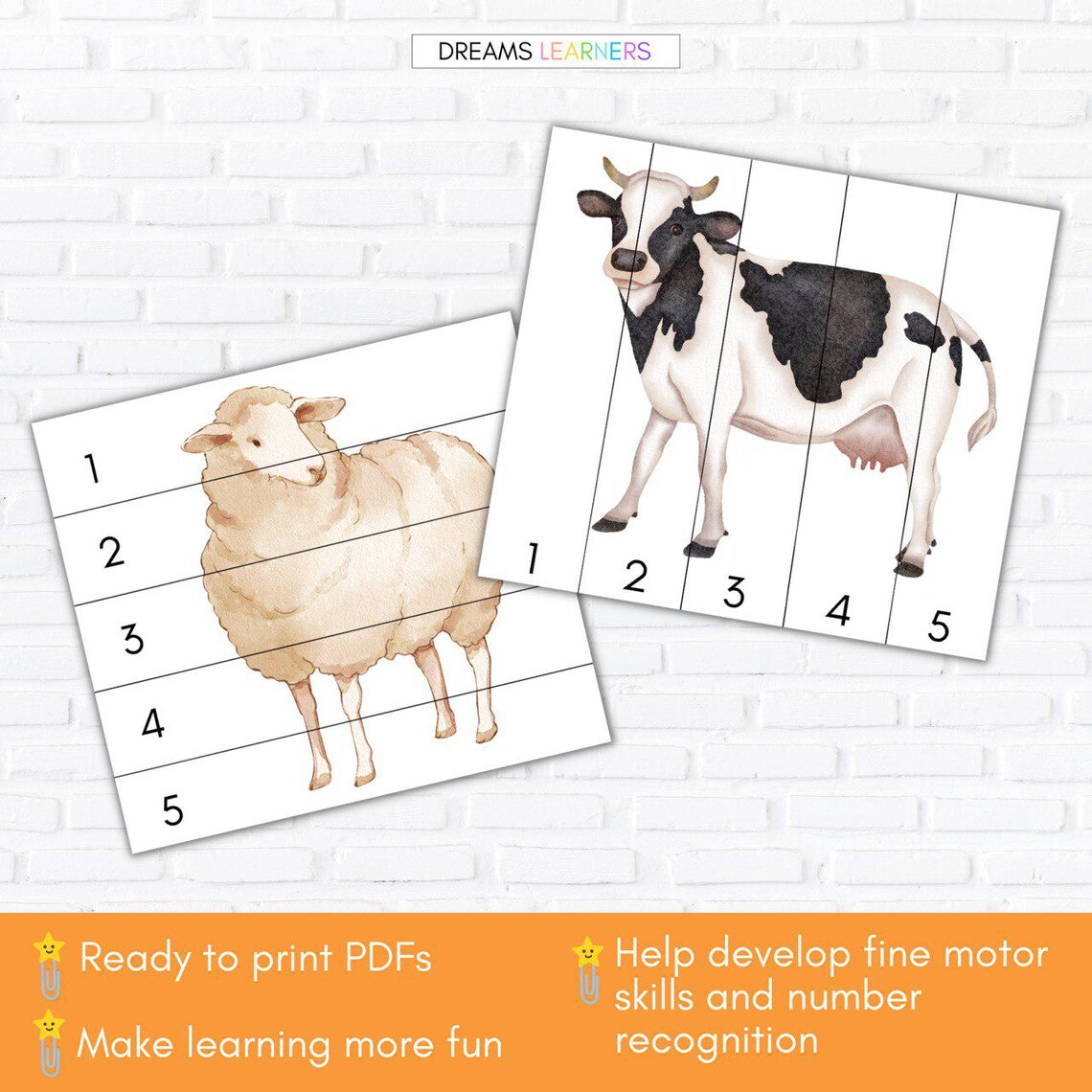 DREAMS LEARNERS

1
2
3
4
5

1
2
3
4
5

Ready to print PDFs

Make learning more fun

Help develop fine motor skills and number recognition