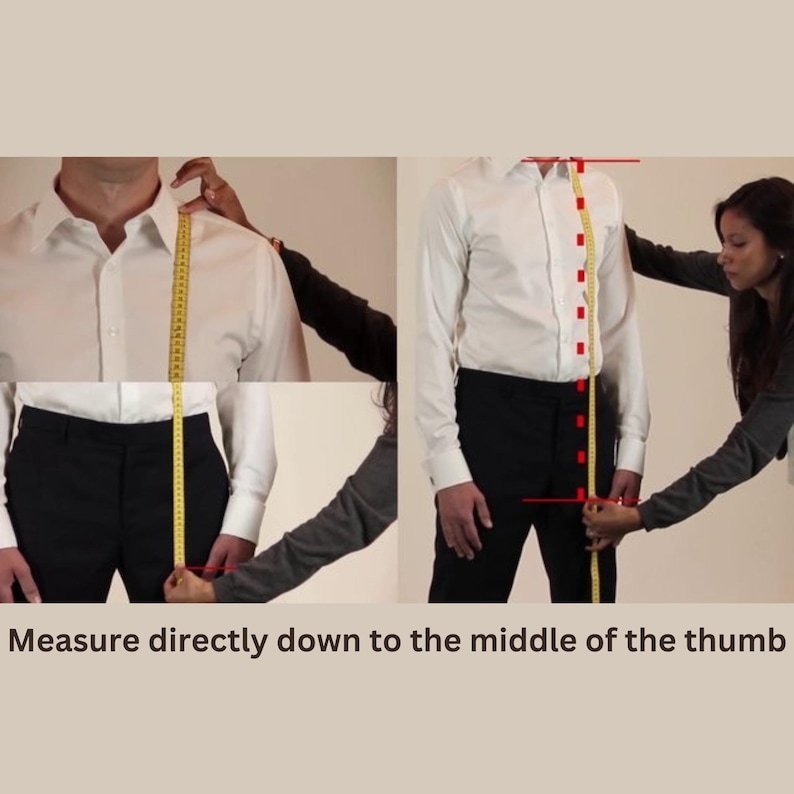 Measure directly down to the middle of the thumb