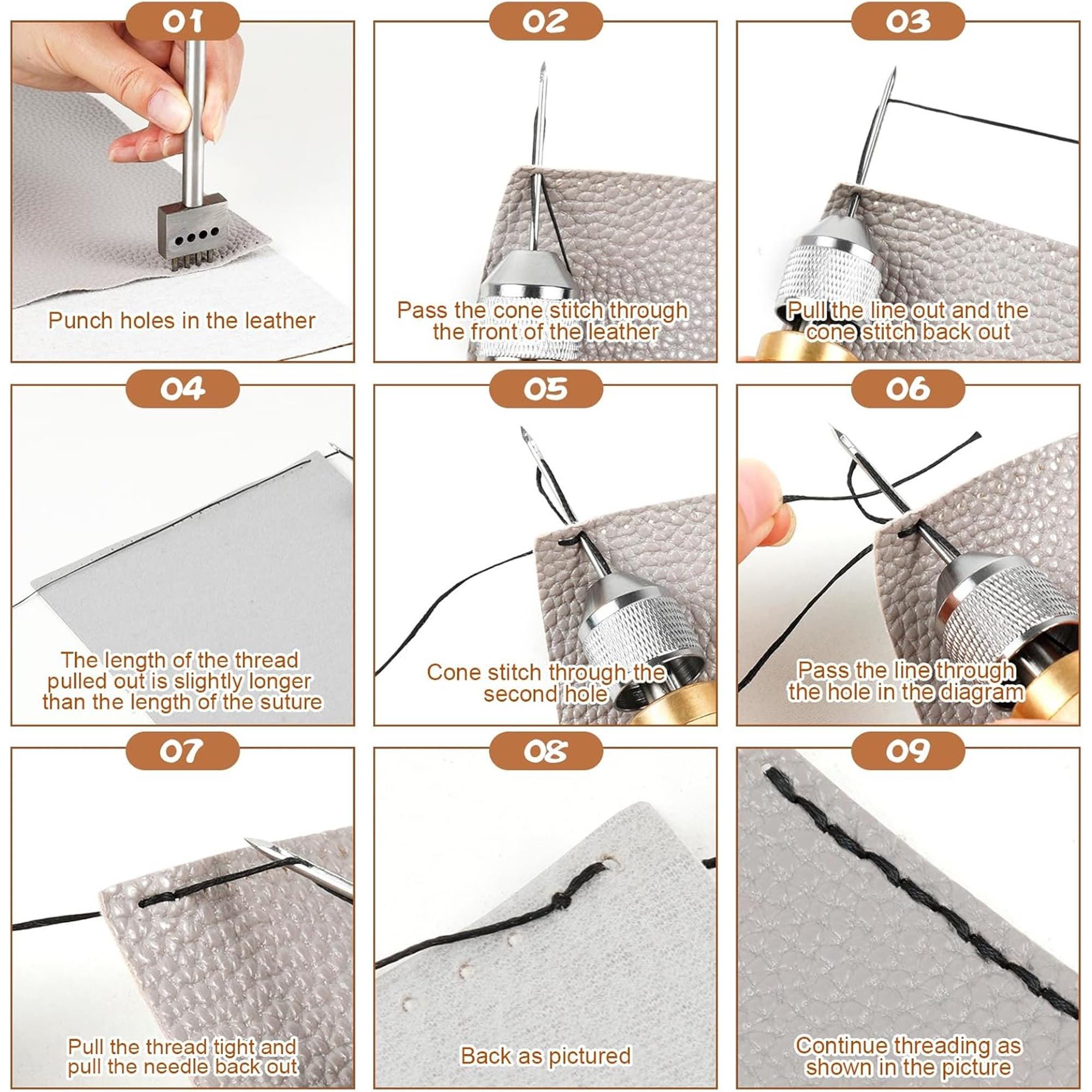 01

Punch holes in the leather

02

Pass the cone stitch through the front of the leather

03

Pull the line out and the cone stitch back out

04

The length of the thread pulled out is slightly longer than the length of the suture

05

Cone stitch through the second hole

06

Pass the line through the hole in the diagram

07

Pull the thread tight and pull the needle back out

08

Back as pictured

09

Continue threading as shown in the picture