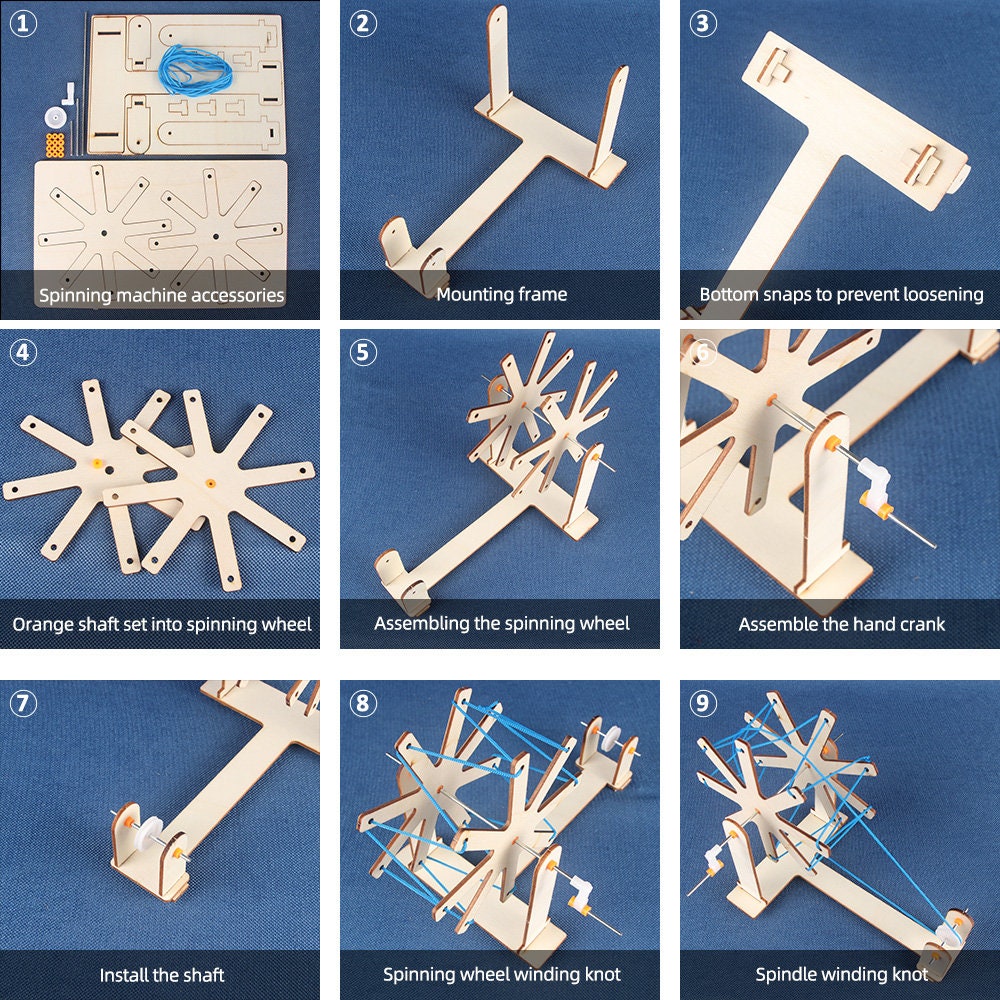 ①
Spinning machine accessories

②
Mounting frame

③
Bottom snaps to prevent loosening

④
Orange shaft set into spinning wheel

⑤
Assembling the spinning wheel

⑥
Assemble the hand crank

⑦
Install the shaft

⑧
Spinning wheel winding knot

⑨
Spindle winding knot