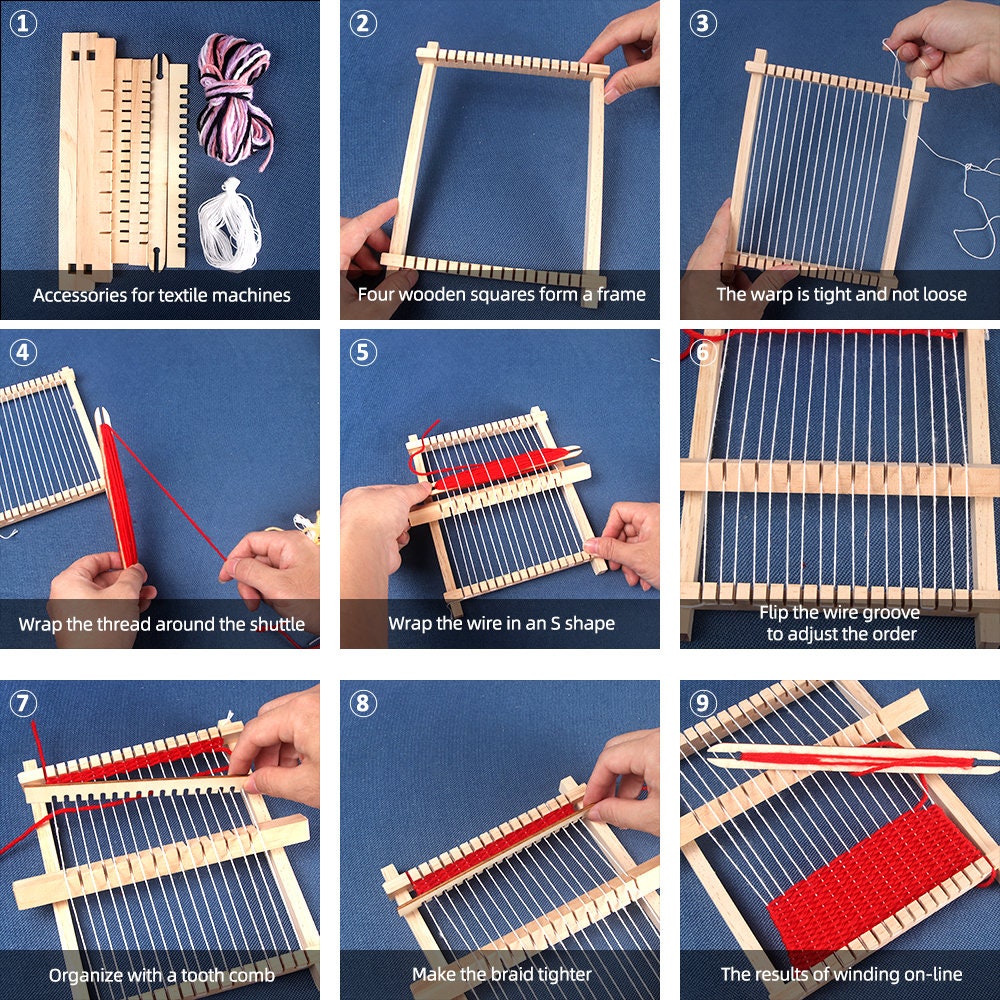 ①
Accessories for textile machines

②
Four wooden squares form a frame

③
The warp is tight and not loose

④
Wrap the thread around the shuttle

⑤
Wrap the wire in an S shape

⑥
Flip the wire groove to adjust the order

⑦
Organize with a tooth comb

⑧
Make the braid tighter

⑨
The results of winding on-line