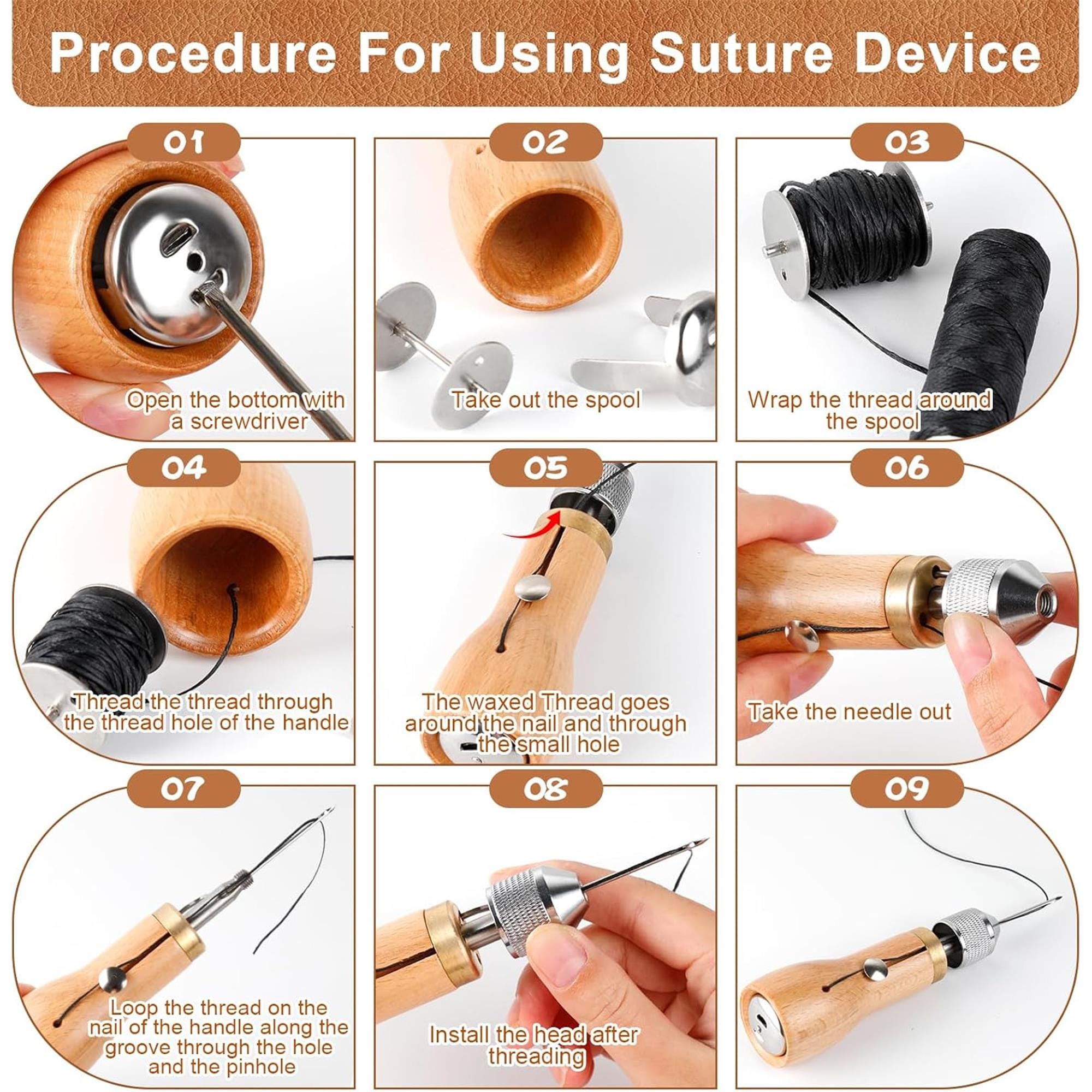 Procedure For Using Suture Device

01

Open the bottom with a screwdriver

02

Take out the spool

03

Wrap the thread around the spool

04

Thread the thread through the thread hole of the handle

05

The waxed Thread goes around the nail and through the small hole

06

Take the needle out

07

Loop the thread on the nail of the handle along the groove through the hole and the pinhole

08

Install the head after threading

09