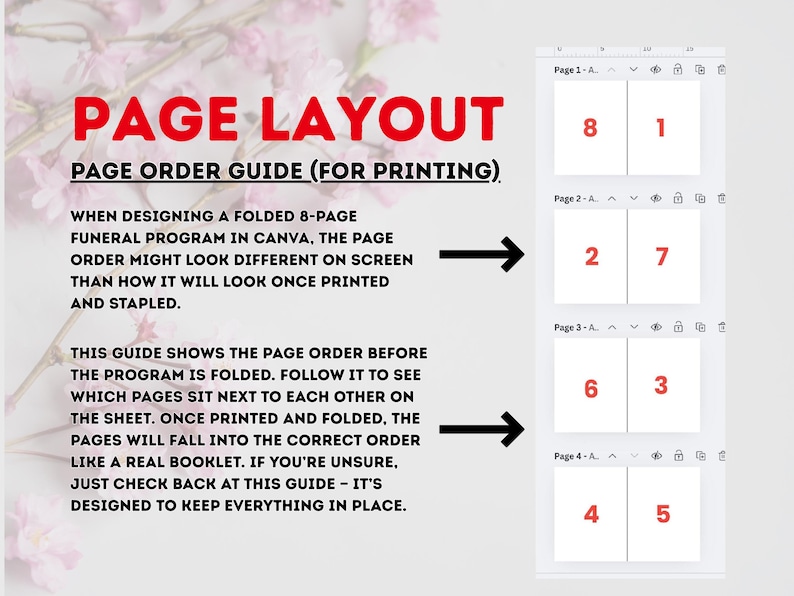 PAGE LAYOUT

PAGE ORDER GUIDE (FOR PRINTING)

WHEN DESIGNING A FOLDED 8-PAGE FUNERAL PROGRAM IN CANVA, THE PAGE ORDER MIGHT LOOK DIFFERENT ON SCREEN THAN HOW IT WILL LOOK ONCE PRINTED AND STAPLED.

THIS GUIDE SHOWS THE PAGE ORDER BEFORE THE PROGRAM IS FOLDED. FOLLOW IT TO SEE WHICH PAGES SIT NEXT TO EACH OTHER ON THE SHEET. ONCE PRINTED AND FOLDED, THE PAGES WILL FALL INTO THE CORRECT ORDER LIKE A REAL BOOKLET. IF YOU'RE UNSURE, JUST CHECK BACK AT THIS GUIDE – IT'S DESIGNED TO KEEP EVERYTHING IN PLACE.

0 5 10 15

Page 1 - A...

8 1

Page 2 - A...

2 7

Page 3 - A...

6 3

Page 4 - A...

4 5