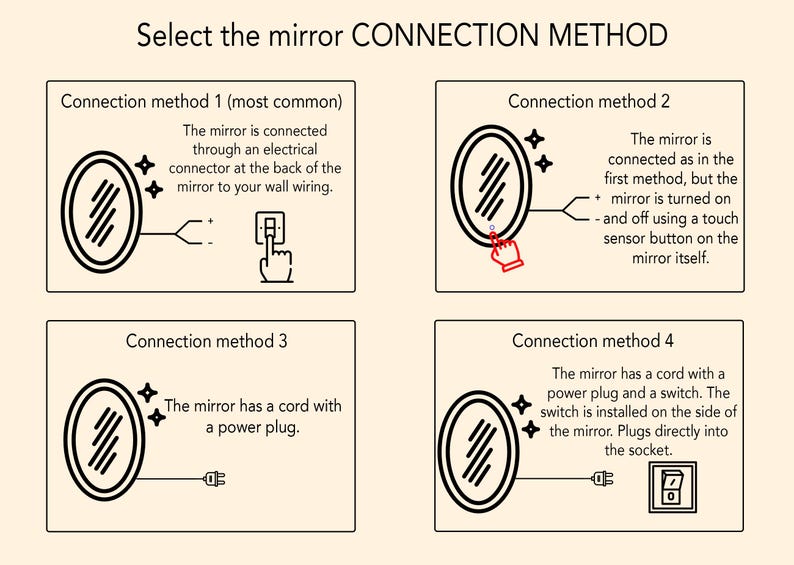 Select the mirror CONNECTION METHOD

Connection method 1 (most common)

The mirror is connected through an electrical connector at the back of the mirror to your wall wiring.

+
-

Connection method 2

The mirror is connected as in the first method, but the mirror is turned on and off using a touch sensor button on the mirror itself.

+
-

Connection method 3

The mirror has a cord with a power plug.

Connection method 4

The mirror has a cord with a power plug and a switch. The switch is installed on the side of the mirror. Plugs directly into the socket.