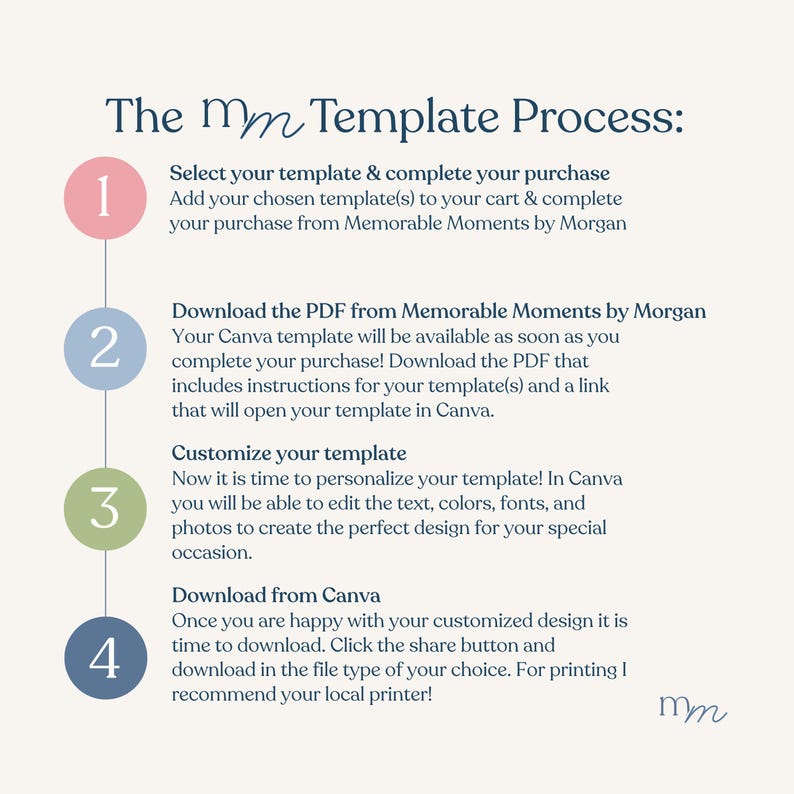 The Mm Template Process:

1

Select your template & complete your purchase
Add your chosen template(s) to your cart & complete your purchase from Memorable Moments by Morgan

2

Download the PDF from Memorable Moments by Morgan
Your Canva template will be available as soon as you complete your purchase! Download the PDF that includes instructions for your template(s) and a link that will open your template in Canva.

3

Customize your template
Now it is time to personalize your template! In Canva you will be able to edit the text, colors, fonts, and photos to create the perfect design for your special occasion.

4

Download from Canva
Once you are happy with your customized design it is time to download. Click the share button and download in the file type of your choice. For printing I recommend your local printer!

Mm