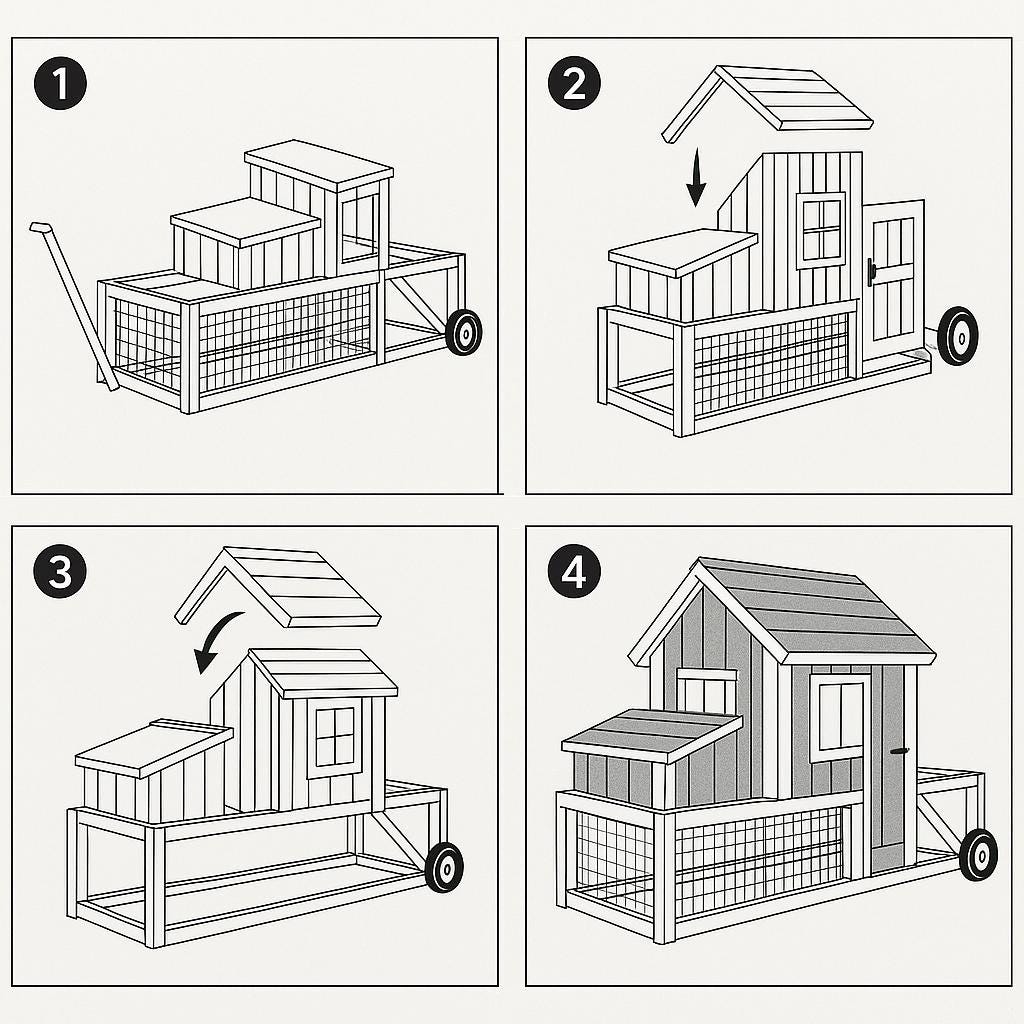 1

2

3

4