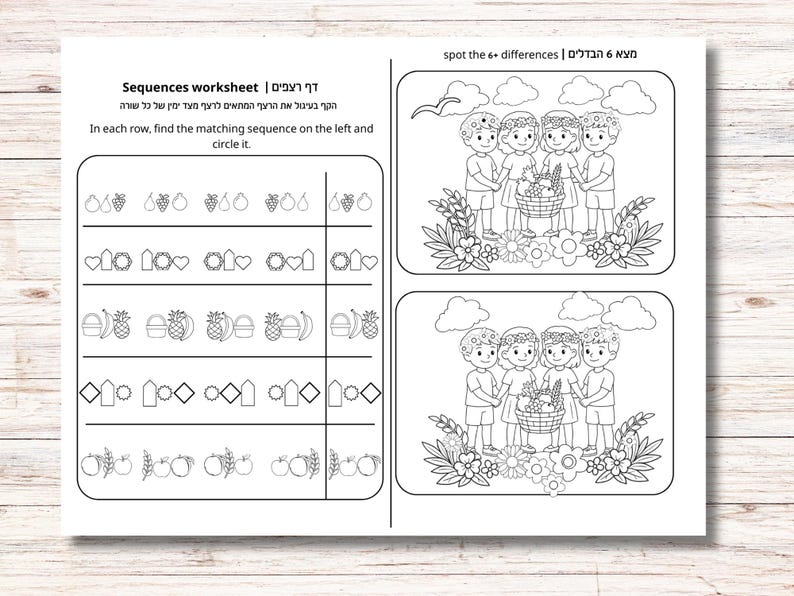 Sequences worksheet | דף רצפים

הקף בעיגול את הרצף המתאים לרצף מצד ימין של כל שורה

In each row, find the matching sequence on the left and circle it.

spot the 6+ differences | מצא 6 הבדלים