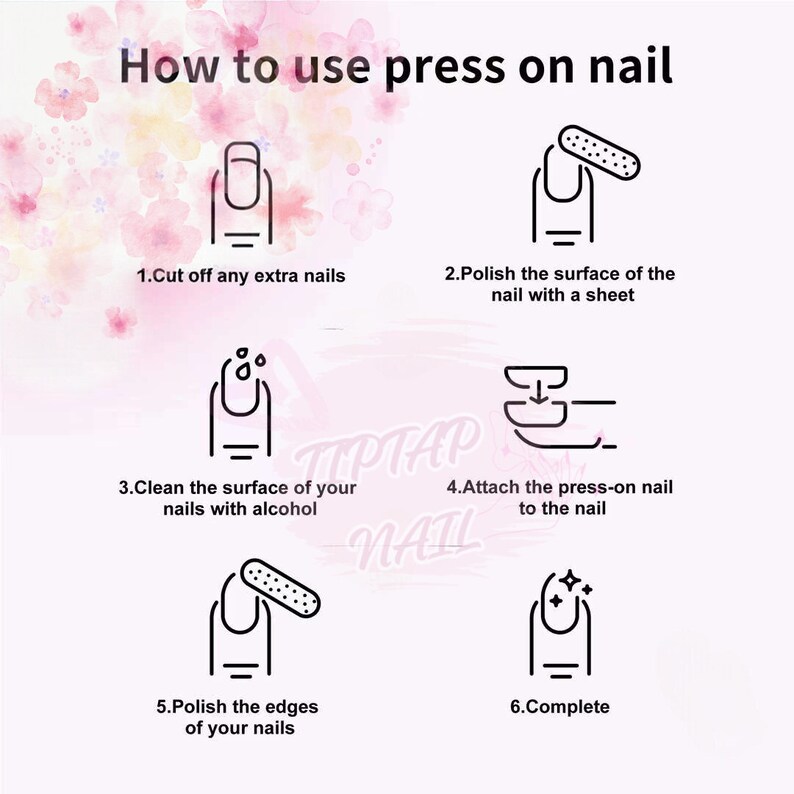 How to use press on nail

1.Cut off any extra nails

2.Polish the surface of the nail with a sheet

3.Clean the surface of your nails with alcohol

4.Attach the press-on nail to the nail

TIPTAP NAIL

5.Polish the edges of your nails

6.Complete