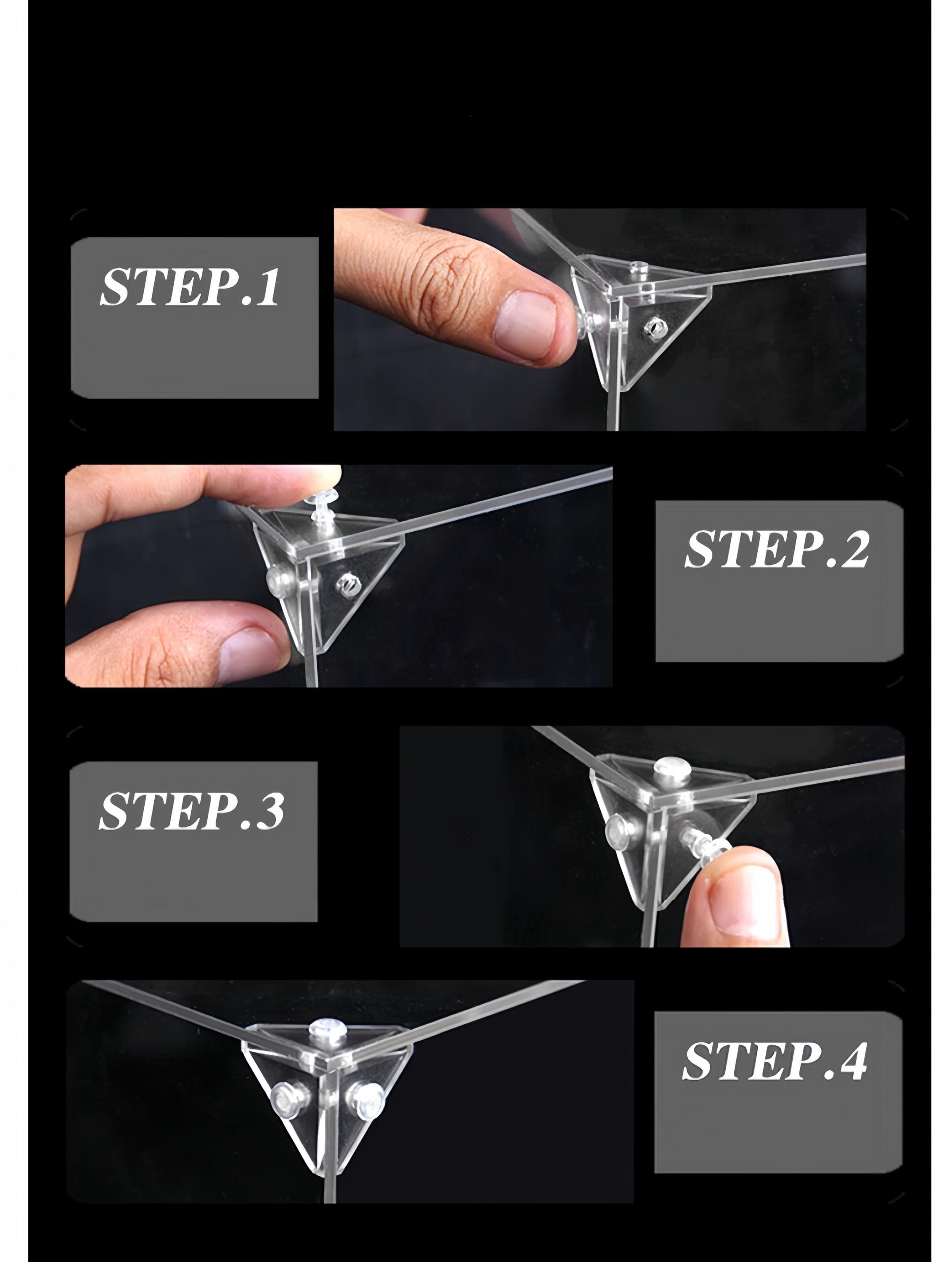 STEP.1

STEP.2

STEP.3

STEP.4