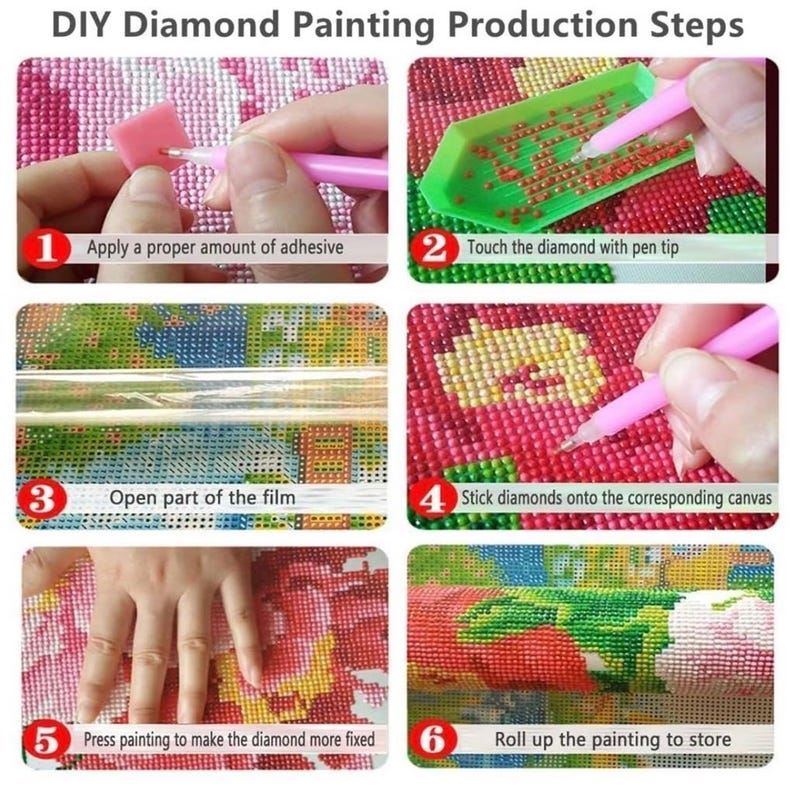 DIY Diamond Painting Production Steps

1 Apply a proper amount of adhesive

2 Touch the diamond with pen tip

3 Open part of the film

4 Stick diamonds onto the corresponding canvas

5 Press painting to make the diamond more fixed

6 Roll up the painting to store