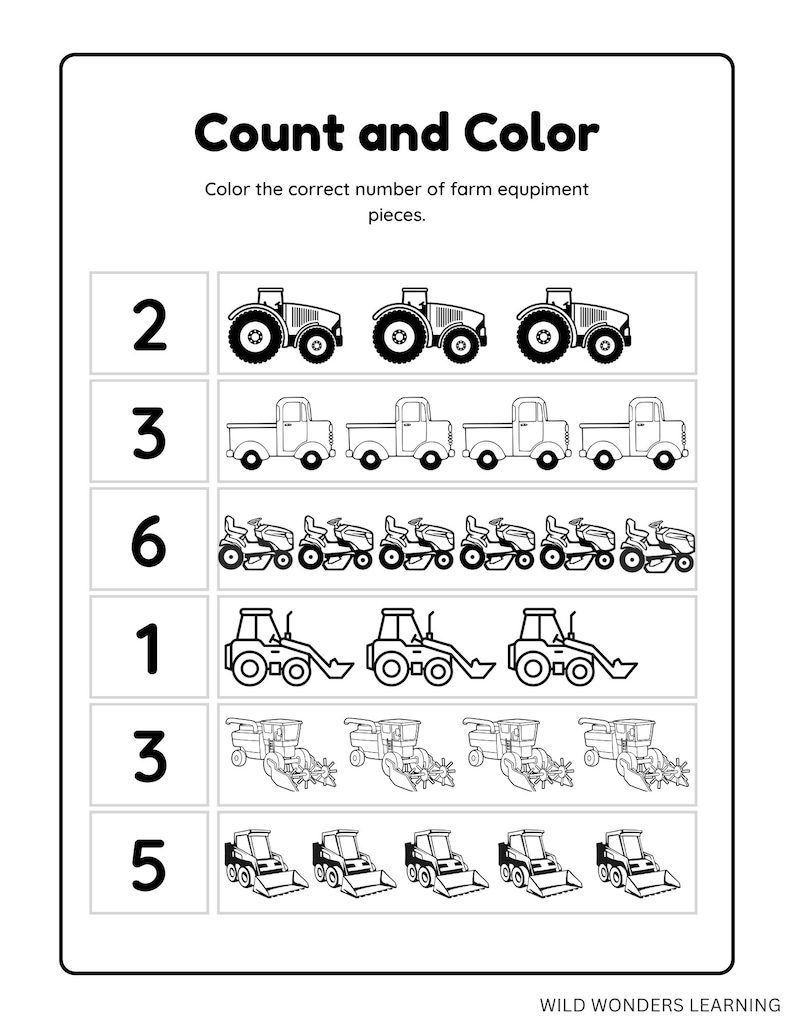 Count and Color

Color the correct number of farm equpiment pieces.

2

3

6

1

3

5

WILD WONDERS LEARNING