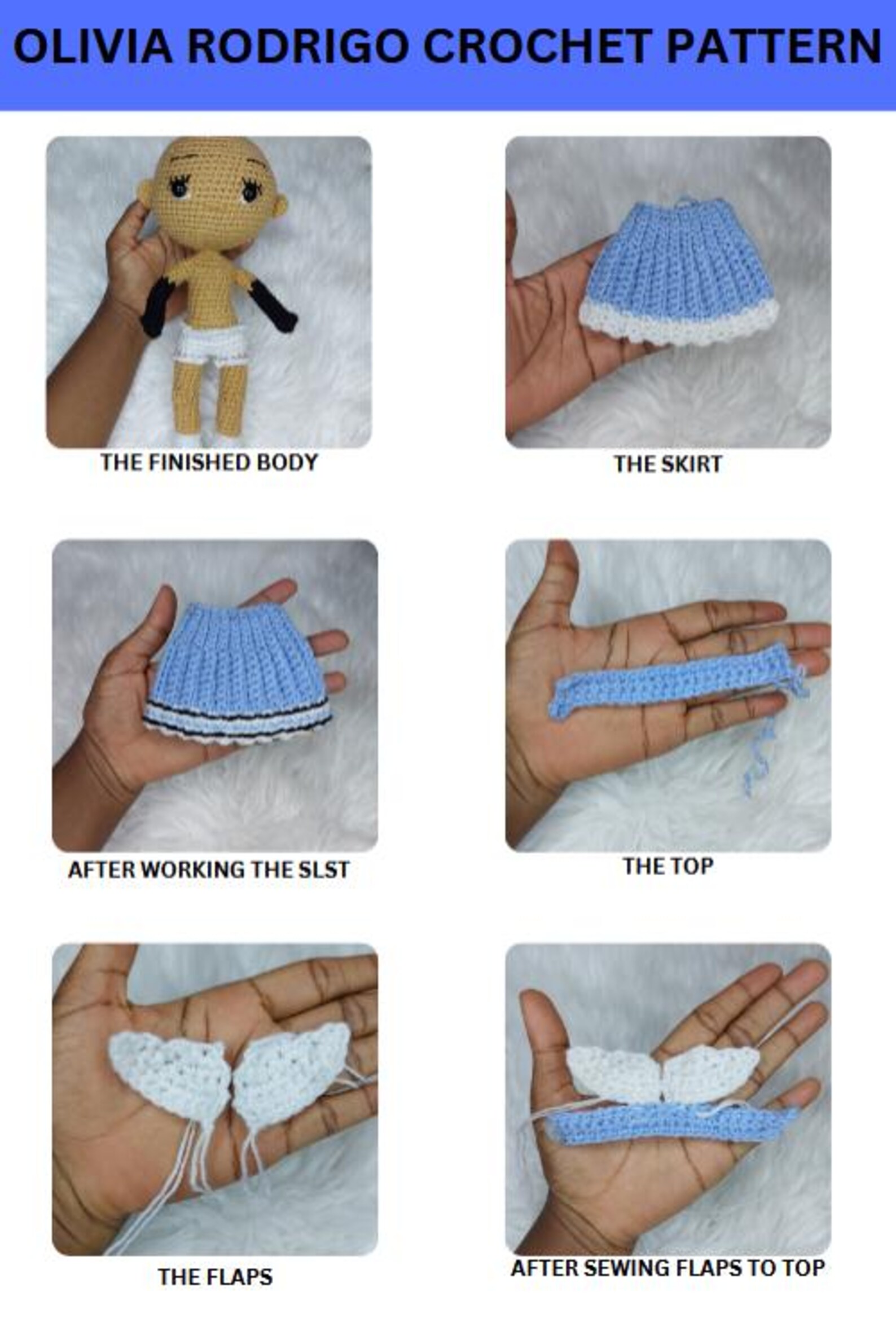 OLIVIA RODRIGO CROCHET PATTERN

THE FINISHED BODY

THE SKIRT

AFTER WORKING THE SLST

THE TOP

THE FLAPS

AFTER SEWING FLAPS TO TOP