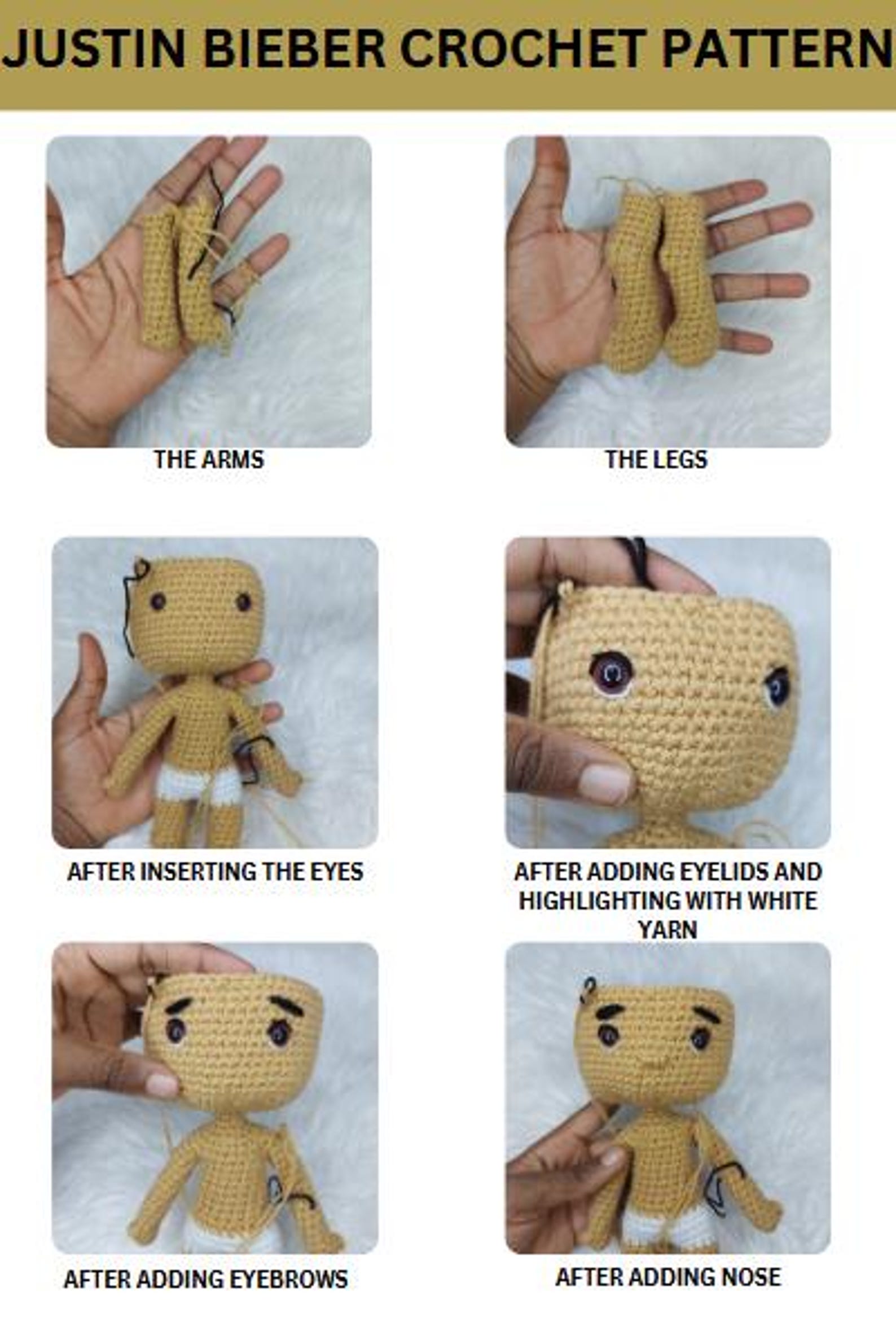 JUSTIN BIEBER CROCHET PATTERN

THE ARMS

THE LEGS

AFTER INSERTING THE EYES

AFTER ADDING EYELIDS AND HIGHLIGHTING WITH WHITE YARN

AFTER ADDING EYEBROWS

AFTER ADDING NOSE