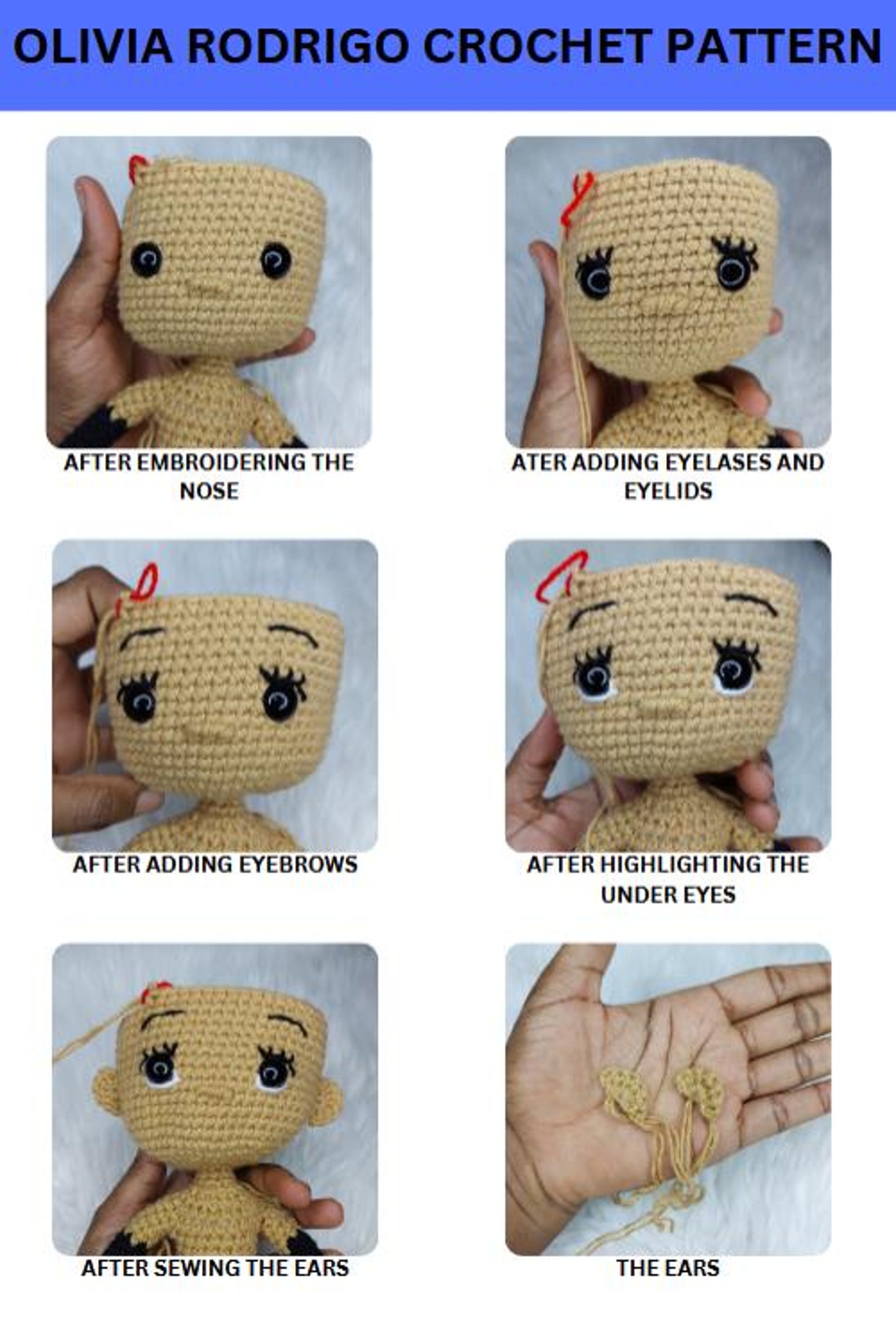 OLIVIA RODRIGO CROCHET PATTERN

AFTER EMBROIDERING THE NOSE

ATER ADDING EYELASES AND EYELIDS

AFTER ADDING EYEBROWS

AFTER HIGHLIGHTING THE UNDER EYES

AFTER SEWING THE EARS

THE EARS