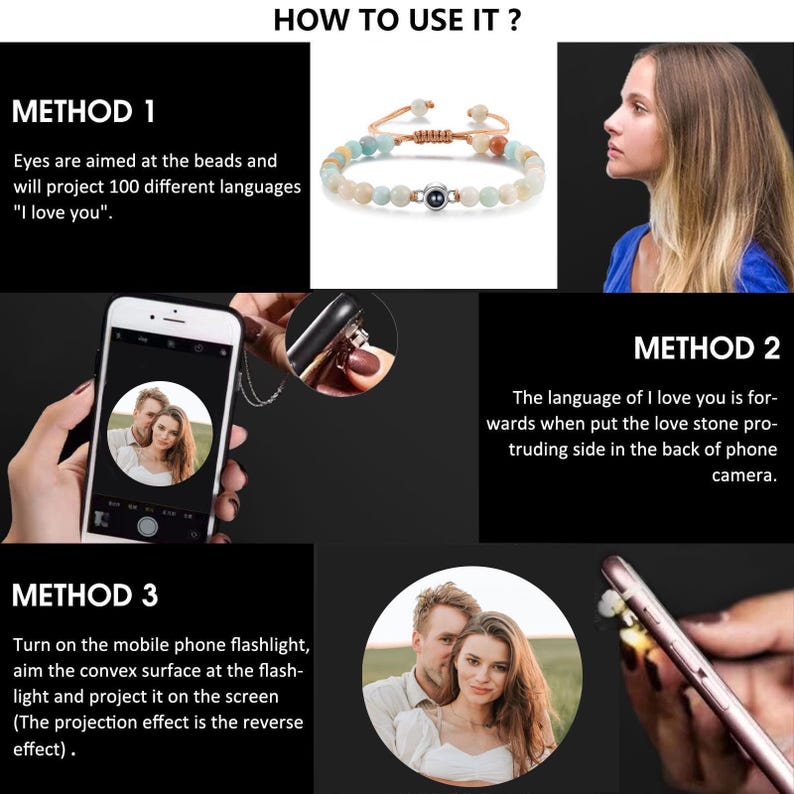 HOW TO USE IT ?

METHOD 1

Eyes are aimed at the beads and will project 100 different languages "I love you".

METHOD 2

The language of I love you is forwards when put the love stone protruding side in the back of phone camera.

METHOD 3

Turn on the mobile phone flashlight, aim the convex surface at the flashlight and project it on the screen (The projection effect is the reverse effect) .