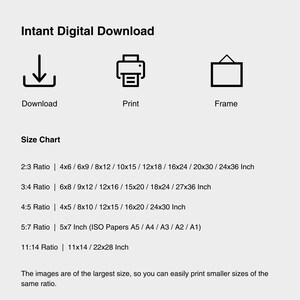 Intant Digital Download

Download

Print

Frame

Size Chart

2:3 Ratio | 4x6 / 6x9 / 8x12 / 10x15 / 12x18 / 16x24 / 20x30 / 24x36 Inch

3:4 Ratio | 6x8 / 9x12 / 12x16 / 15x20 / 18x24 / 27x36 Inch

4:5 Ratio | 4x5 / 8x10 / 12x15 / 16x20 / 24x30 Inch

5:7 Ratio | 5x7 Inch (ISO Papers A5 / A4 / A3 / A2 / A1)

11:14 Ratio | 11x14 / 22x28 Inch

The images are of the largest size, so you can easily print smaller sizes of the same ratio.