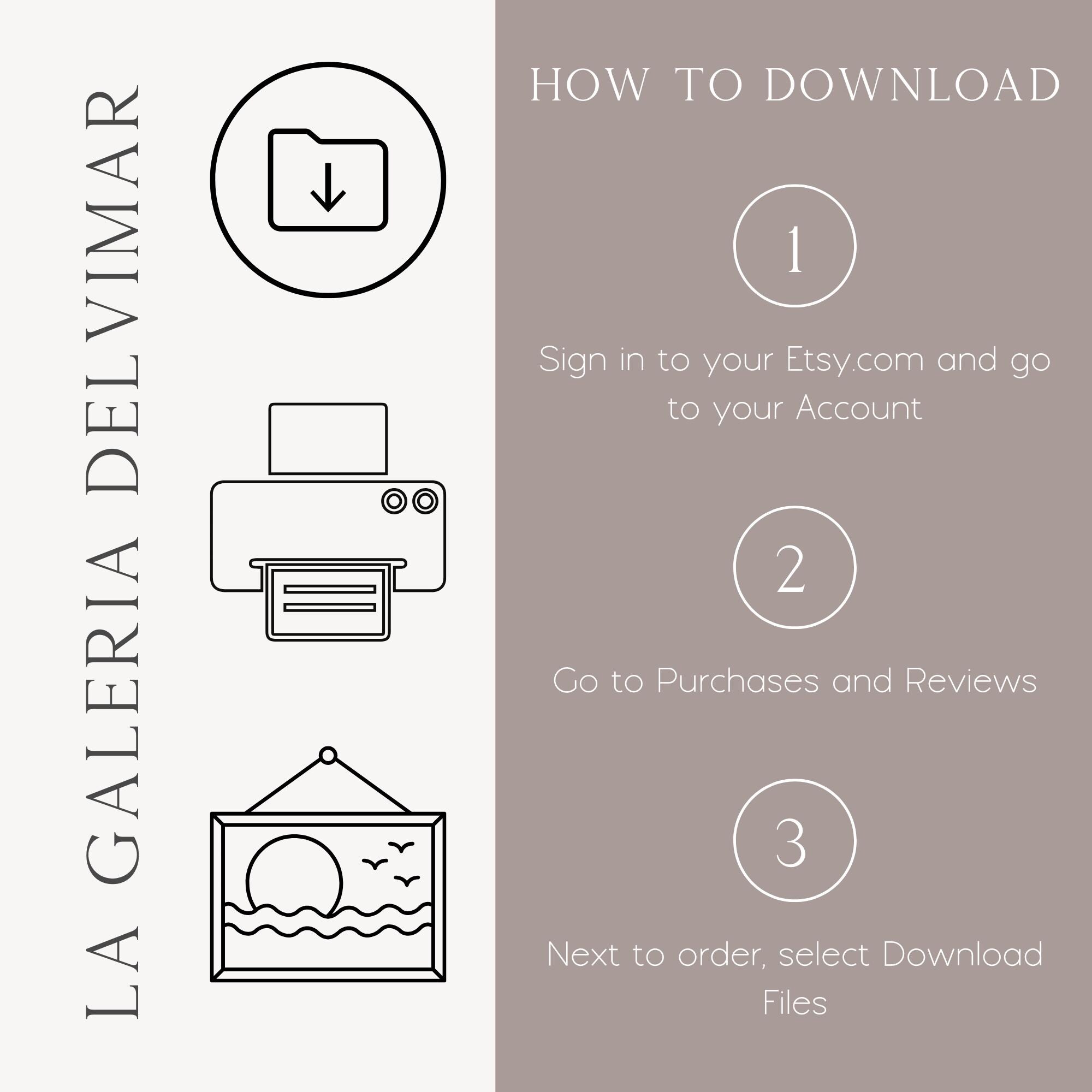 LA GALERIA DELVIMAR

HOW TO DOWNLOAD

1

Sign in to your Etsy.com and go to your Account

2

Go to Purchases and Reviews

3

Next to order, select Download Files