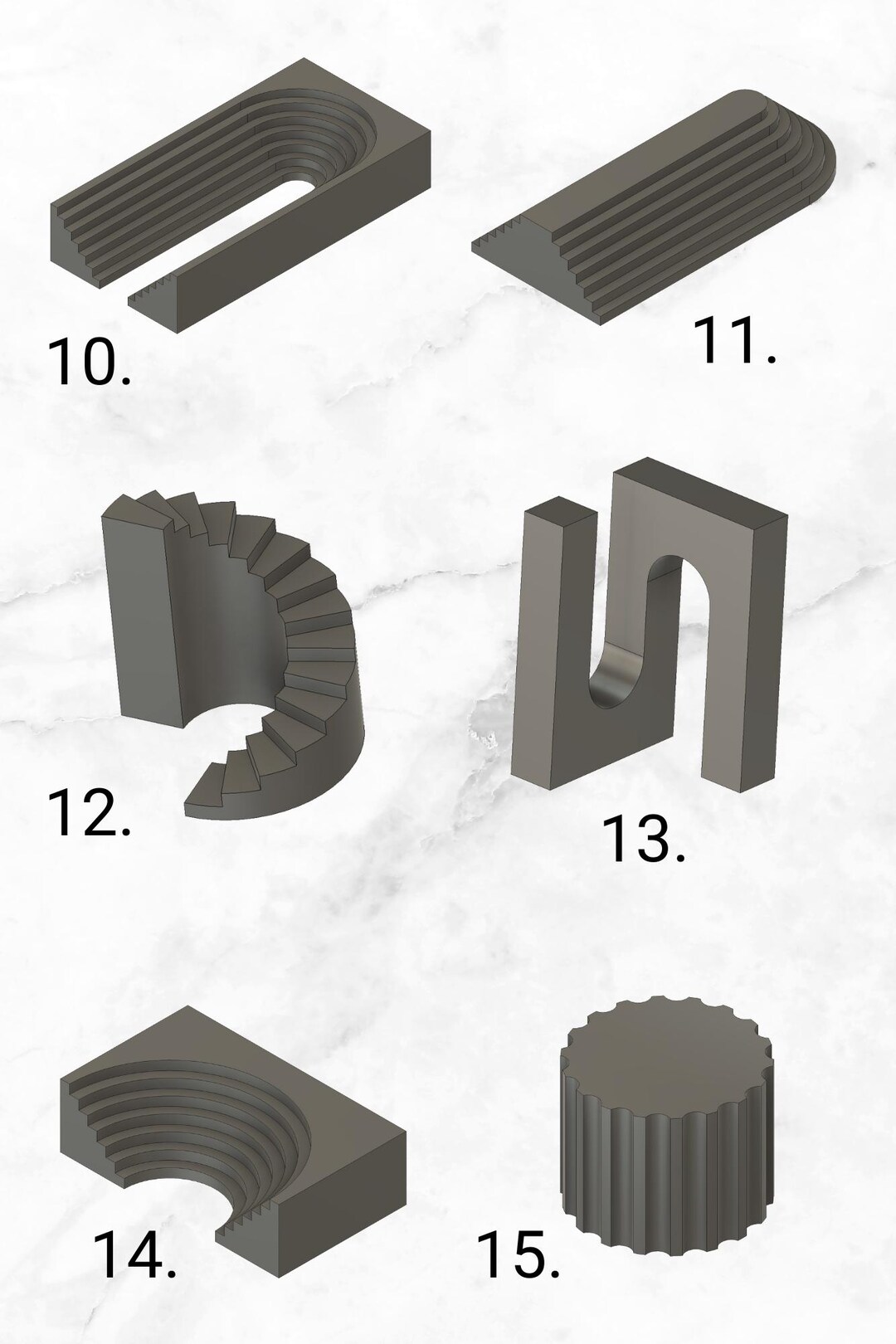 10.

11.

12.

13.

14.

15.