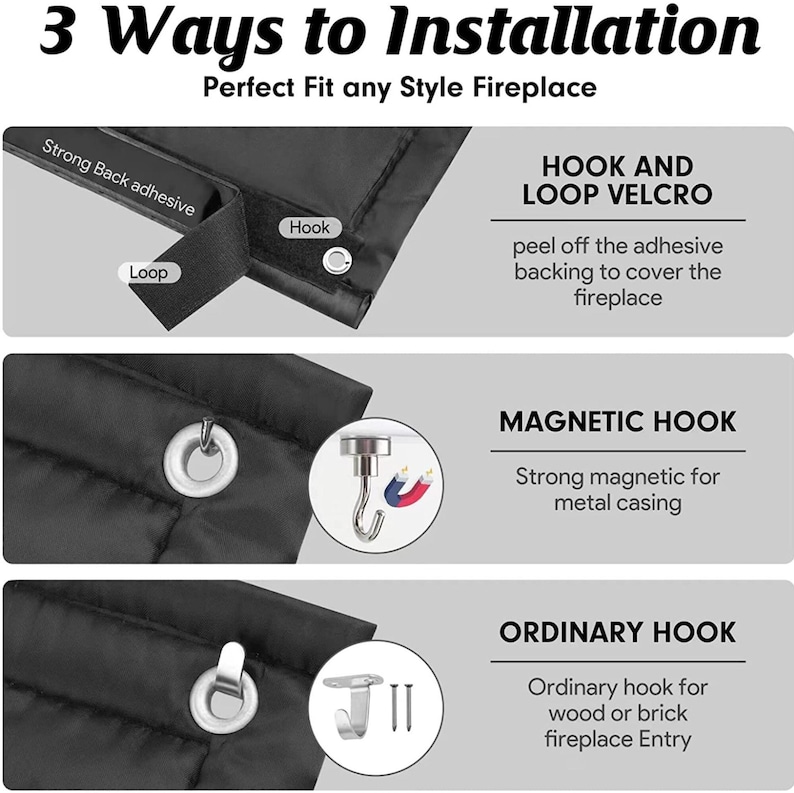 3 Ways to Installation

Perfect Fit any Style Fireplace

Strong Back adhesive

Hook

Loop

HOOK AND LOOP VELCRO

peel off the adhesive backing to cover the fireplace

MAGNETIC HOOK

Strong magnetic for metal casing

ORDINARY HOOK

Ordinary hook for wood or brick fireplace Entry