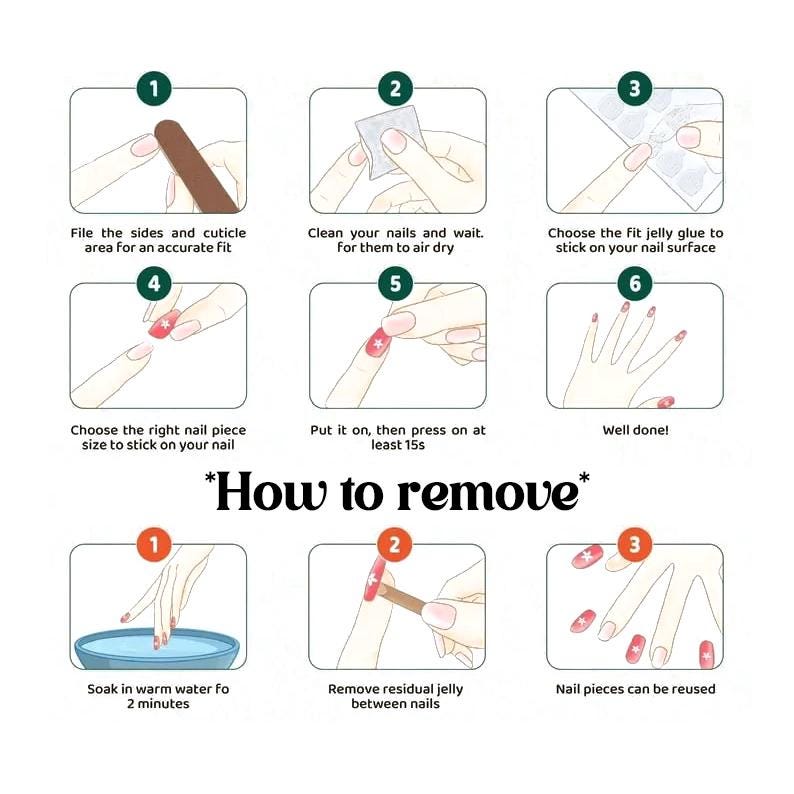 1

File the sides and cuticle area for an accurate fit

2

Clean your nails and wait. for them to air dry

3

Choose the fit jelly glue to stick on your nail surface

4

Choose the right nail piece size to stick on your nail

5

Put it on, then press on at least 15s

6

Well done!

*How to remove*

1

Soak in warm water fo 2 minutes

2

Remove residual jelly between nails

3

Nail pieces can be reused