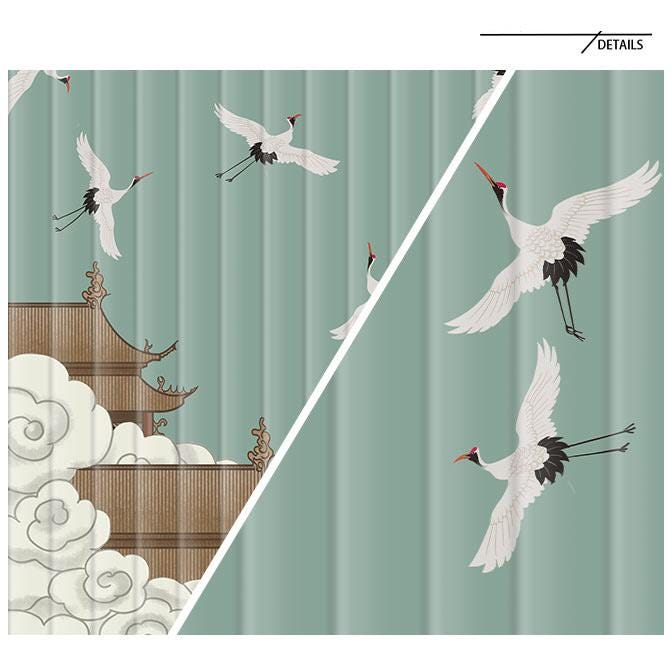 DETAILS