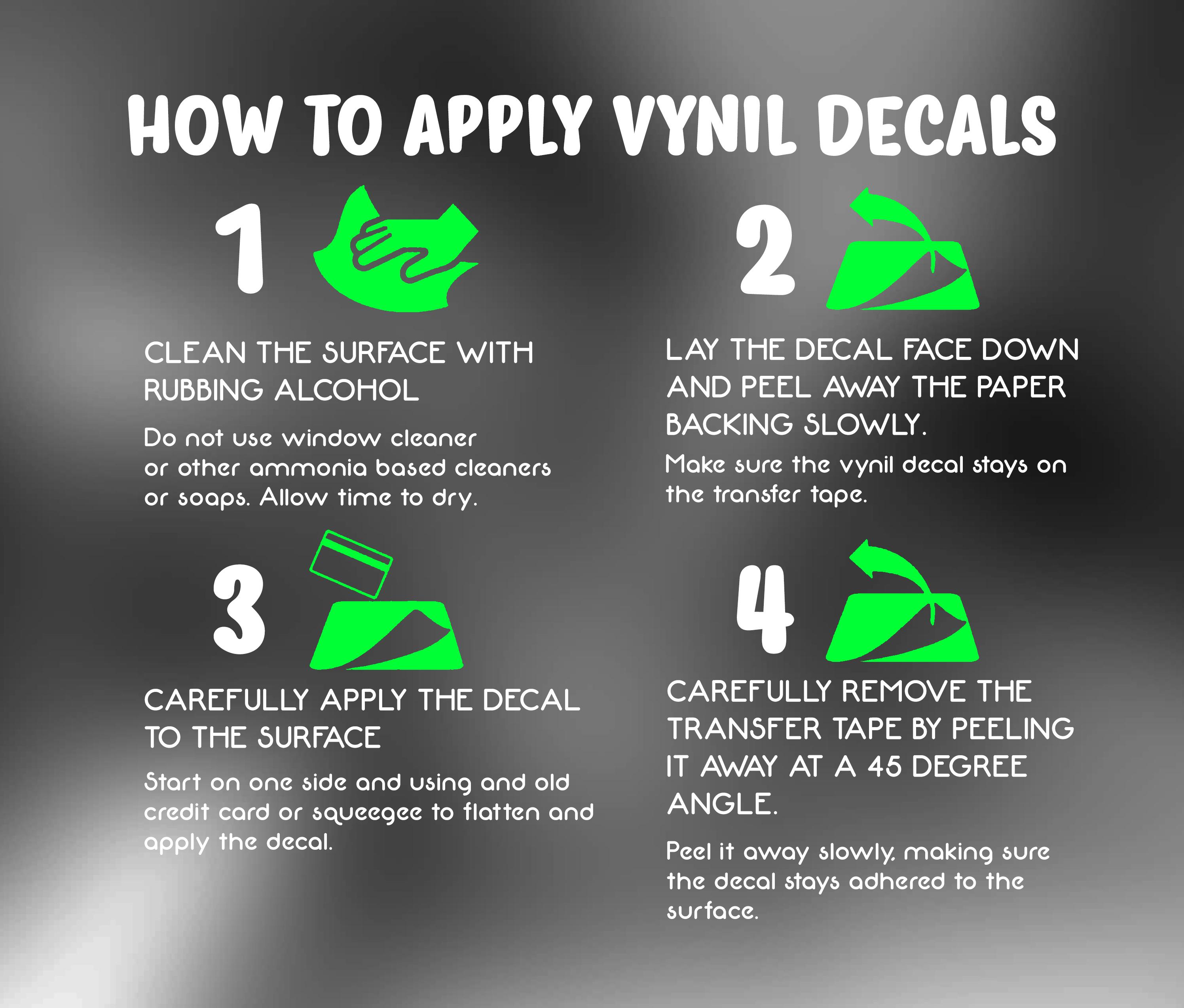 HOW TO APPLY VYNIL DECALS

1

CLEAN THE SURFACE WITH RUBBING ALCOHOL

Do not use window cleaner or other ammonia based cleaners or soaps. Allow time to dry.

2

LAY THE DECAL FACE DOWN AND PEEL AWAY THE PAPER BACKING SLOWLY.

Make sure the vynil decal stays on the transfer tape.

3

CAREFULLY APPLY THE DECAL TO THE SURFACE

Start on one side and using and old credit card or squeegee to flatten and apply the decal.

4

CAREFULLY REMOVE THE TRANSFER TAPE BY PEELING IT AWAY AT A 45 DEGREE ANGLE.

Peel it away slowly, making sure the decal stays adhered to the surface.