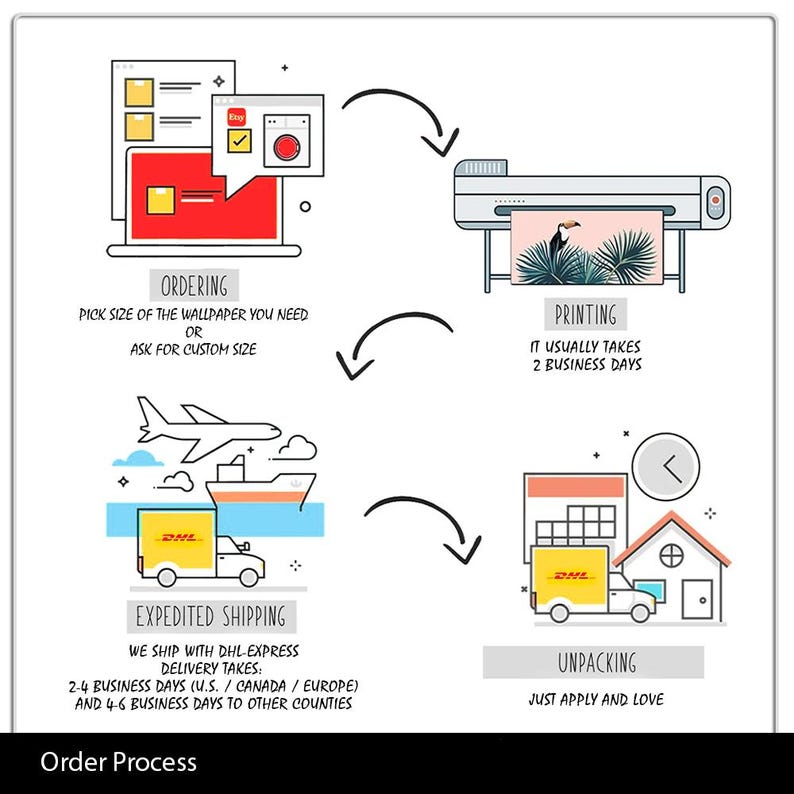 Etsy

ORDERING

PICK SIZE OF THE WALLPAPER YOU NEED
OR
ASK FOR CUSTOM SIZE

PRINTING

IT USUALLY TAKES
2 BUSINESS DAYS

DHL

EXPEDITED SHIPPING

WE SHIP WITH DHL-EXPRESS
DELIVERY TAKES:
2-4 BUSINESS DAYS (U.S. / CANADA / EUROPE)
AND 4-6 BUSINESS DAYS TO OTHER COUNTIES

DHL

UNPACKING

JUST APPLY AND LOVE

Order Process