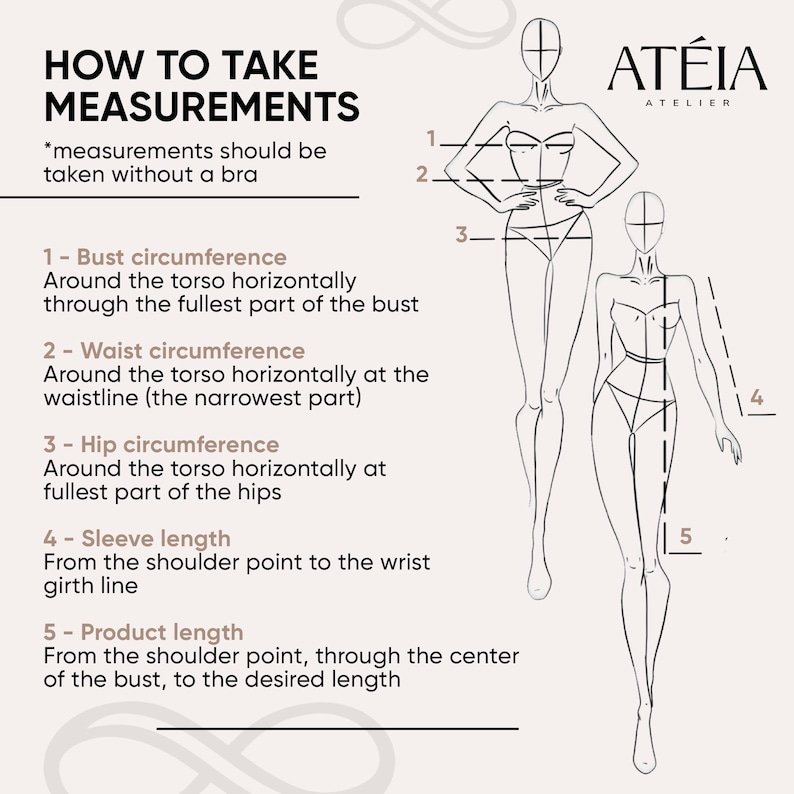 HOW TO TAKE MEASUREMENTS

*measurements should be taken without a bra

ATÉIA
ATELIER

1 - Bust circumference
Around the torso horizontally through the fullest part of the bust

2 - Waist circumference
Around the torso horizontally at the waistline (the narrowest part)

3 - Hip circumference
Around the torso horizontally at fullest part of the hips

4 - Sleeve length
From the shoulder point to the wrist girth line

5 - Product length
From the shoulder point, through the center of the bust, to the desired length

1
2
3
4
5