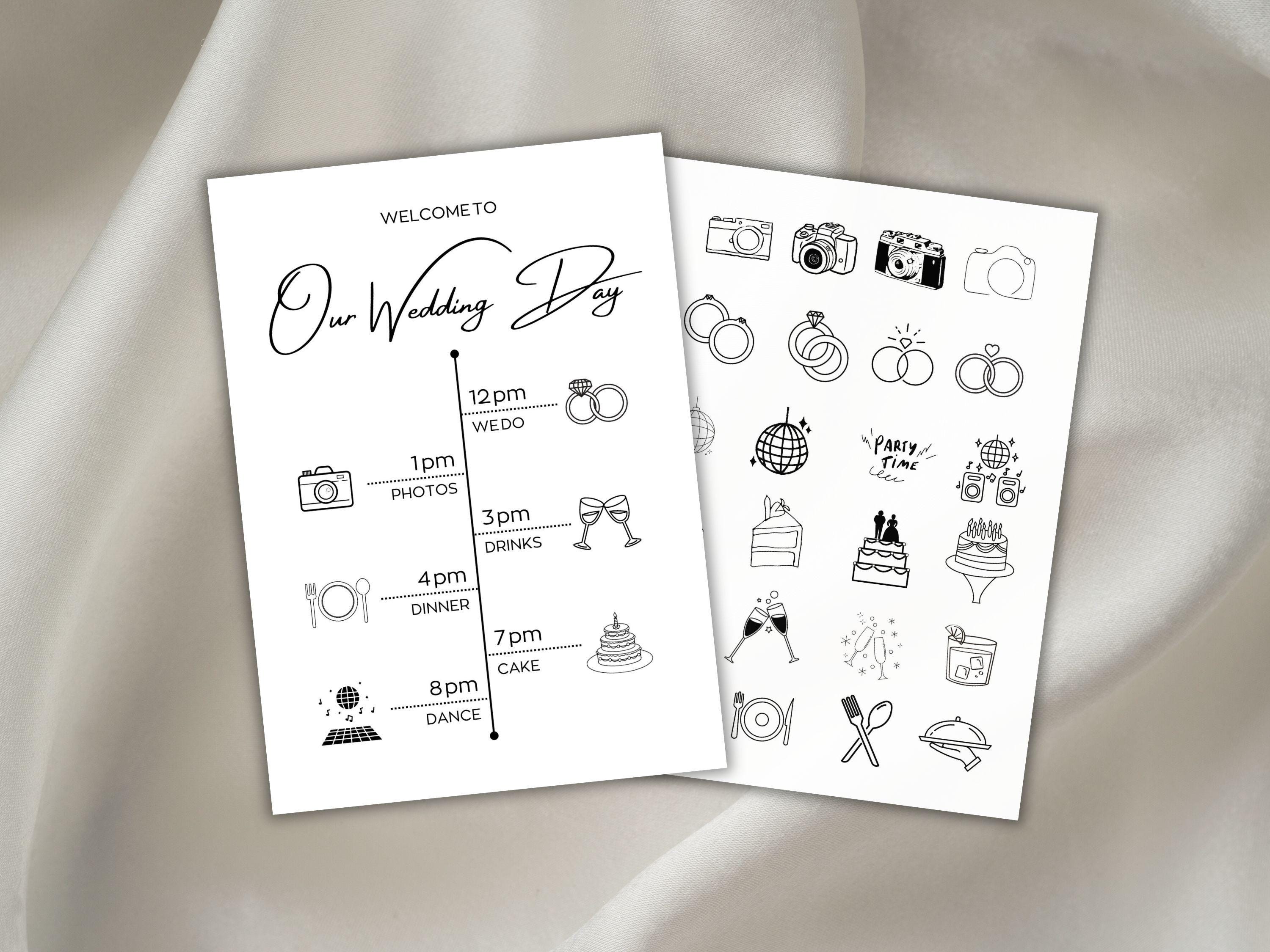 WELCOME TO

Our Wedding Day

12pm
WE DO

1pm
PHOTOS

3pm
DRINKS

4pm
DINNER

7pm
CAKE

8pm
DANCE

PARTY TIME