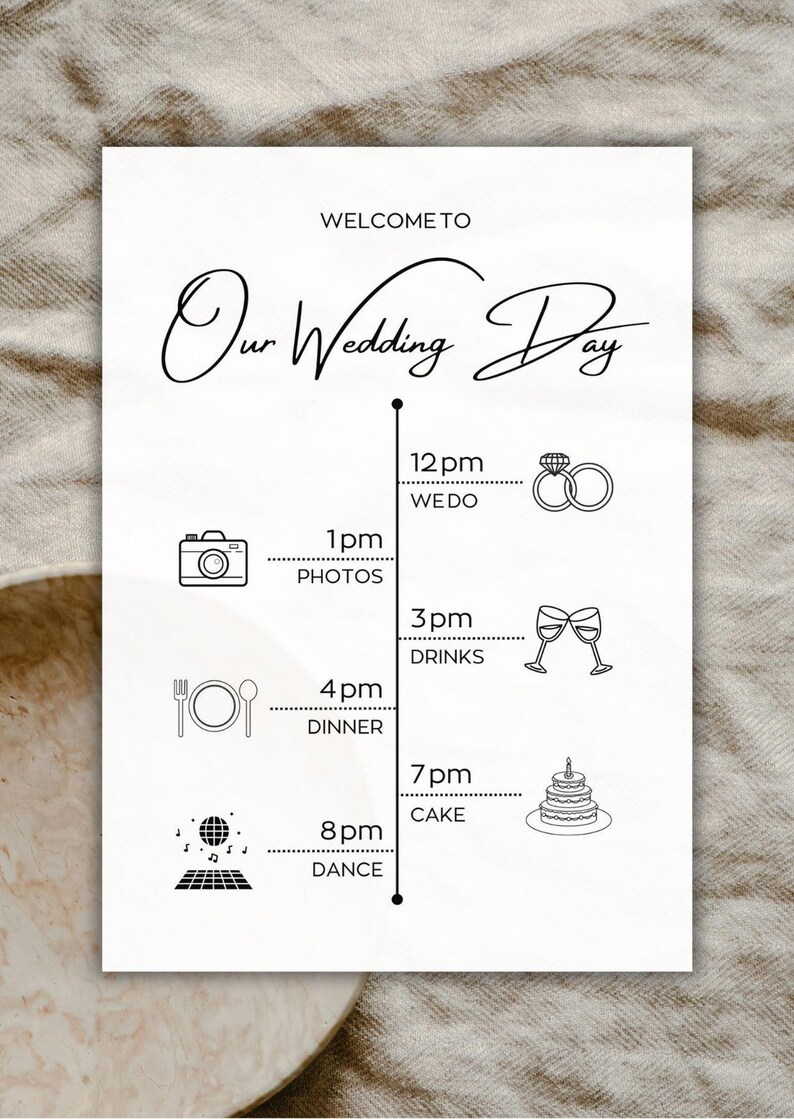 WELCOME TO

Our Wedding Day

12pm
WE DO

1pm
PHOTOS

3pm
DRINKS

4pm
DINNER

7pm
CAKE

8pm
DANCE