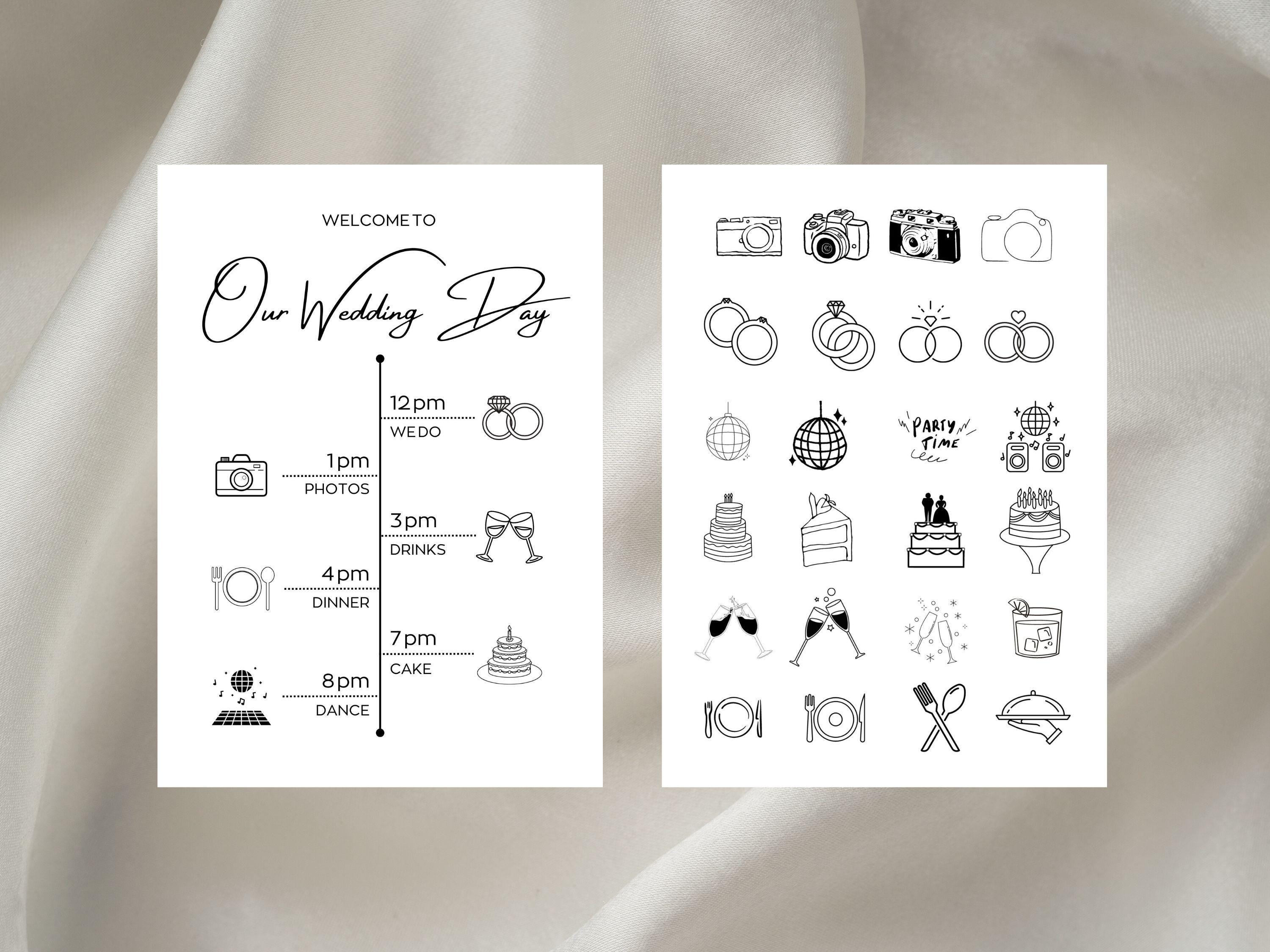 WELCOME TO

Our Wedding Day

12pm
WE DO

1pm
PHOTOS

3pm
DRINKS

4pm
DINNER

7pm
CAKE

8pm
DANCE

PARTY TIME