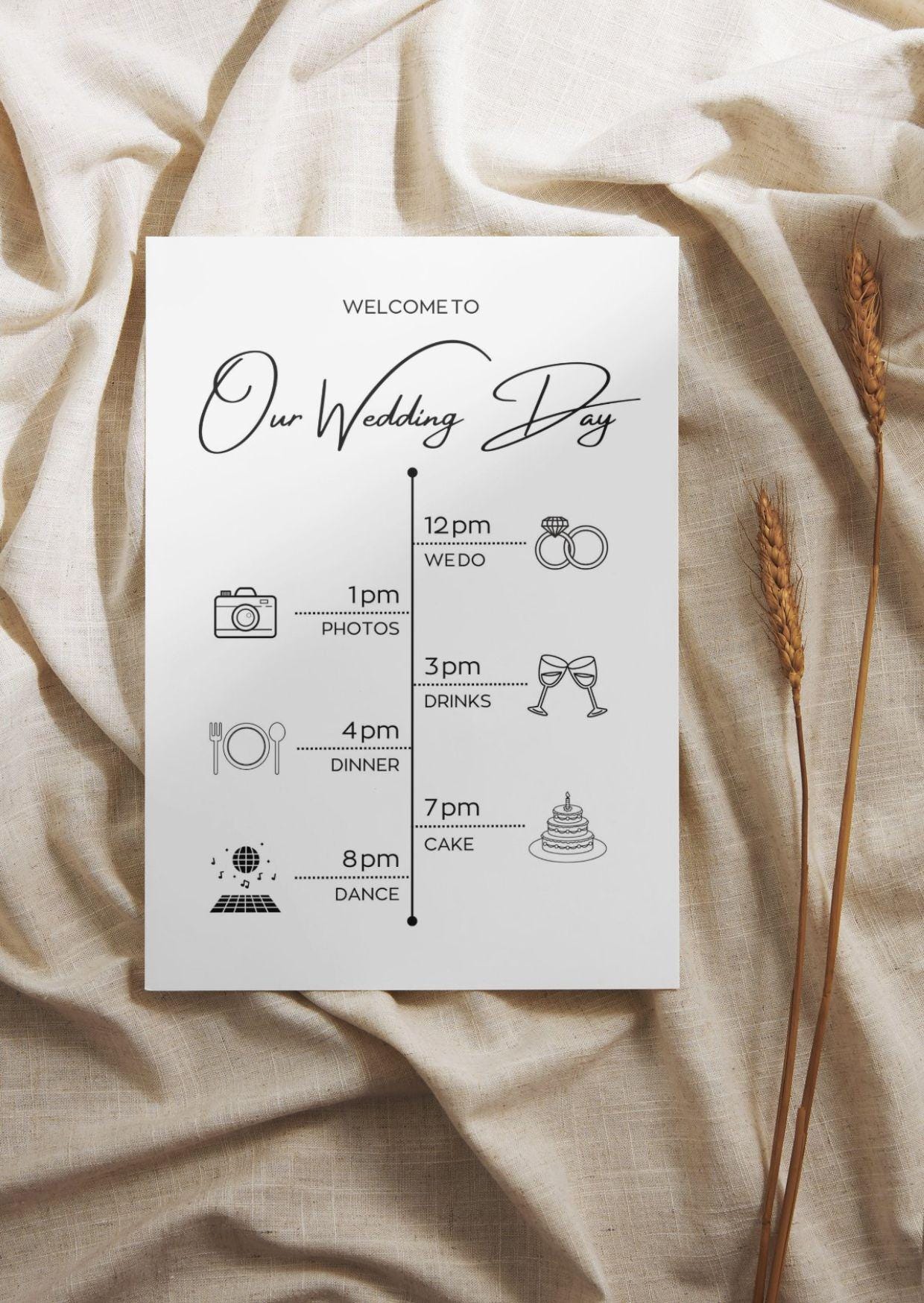 WELCOME TO

Our Wedding Day

12pm
WE DO

1pm
PHOTOS

3pm
DRINKS

4pm
DINNER

7pm
CAKE

8pm
DANCE