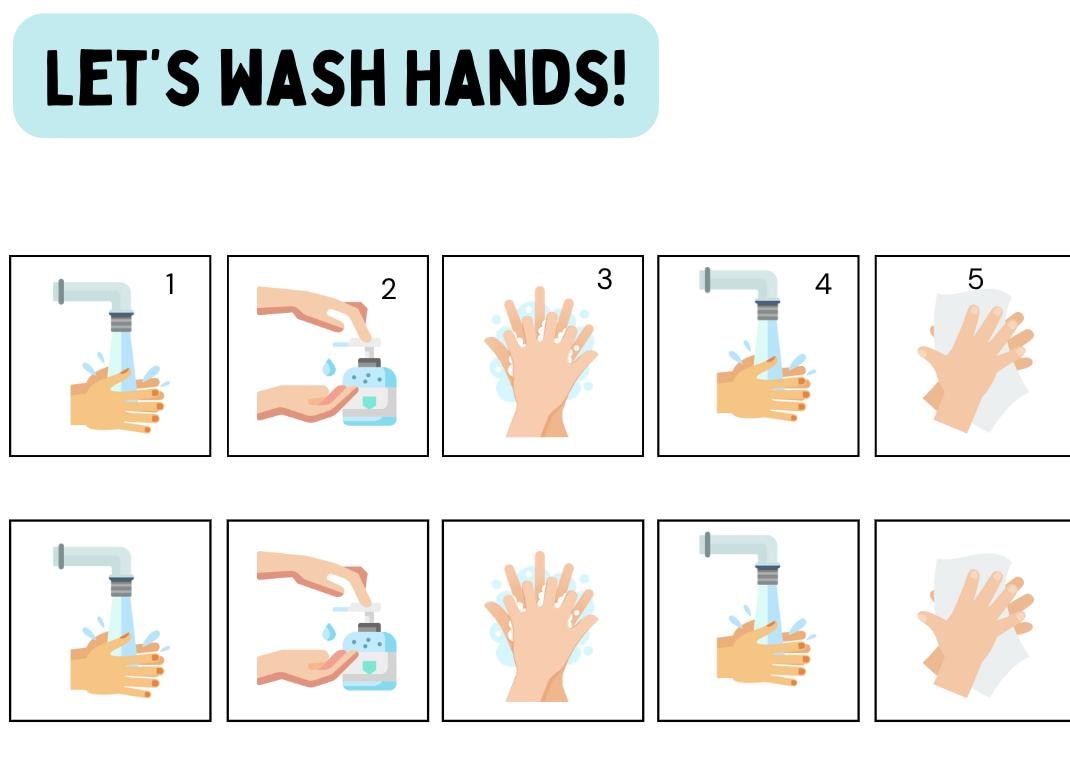 LET'S WASH HANDS!

1

2

3

4

5