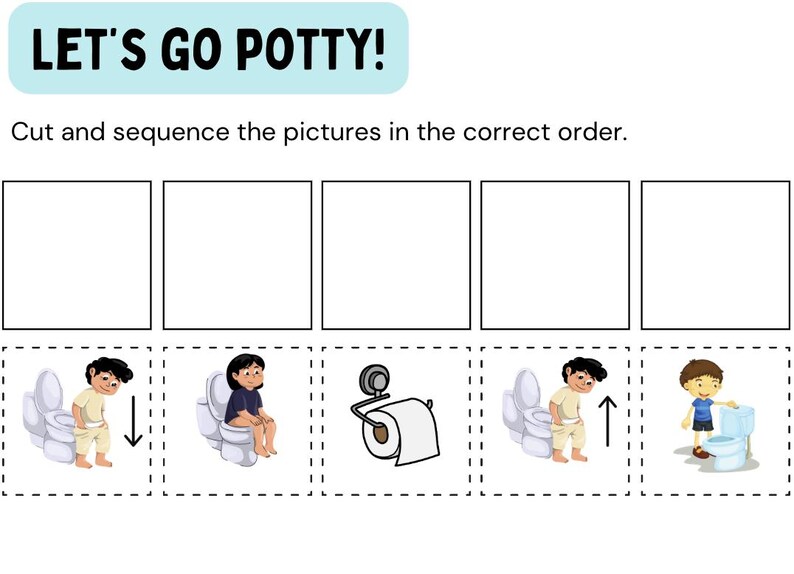 LET'S GO POTTY!

Cut and sequence the pictures in the correct order.