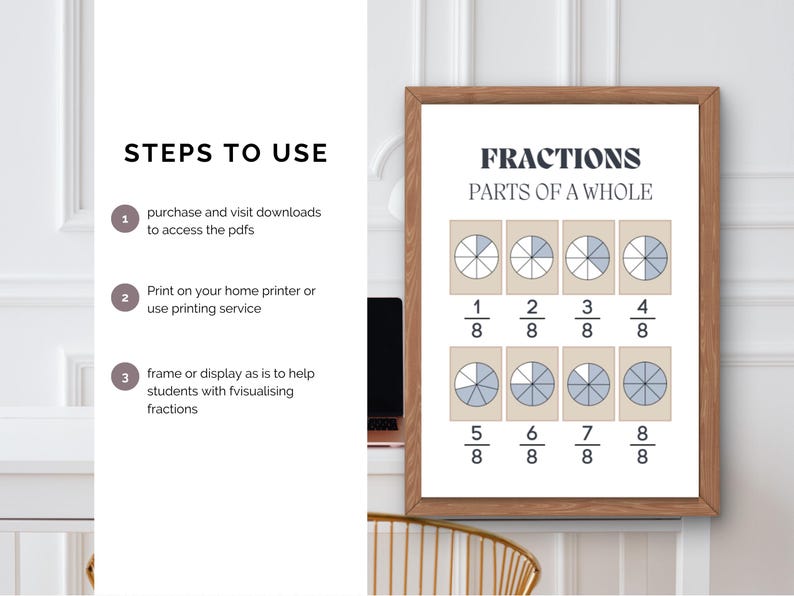 STEPS TO USE

1 purchase and visit downloads to access the pdfs

2 Print on your home printer or use printing service

3 frame or display as is to help students with fvisualising fractions

FRACTIONS
PARTS OF A WHOLE

$\frac{1}{8}$ $\frac{2}{8}$ $\frac{3}{8}$ $\frac{4}{8}$

$\frac{5}{8}$ $\frac{6}{8}$ $\frac{7}{8}$ $\frac{8}{8}$