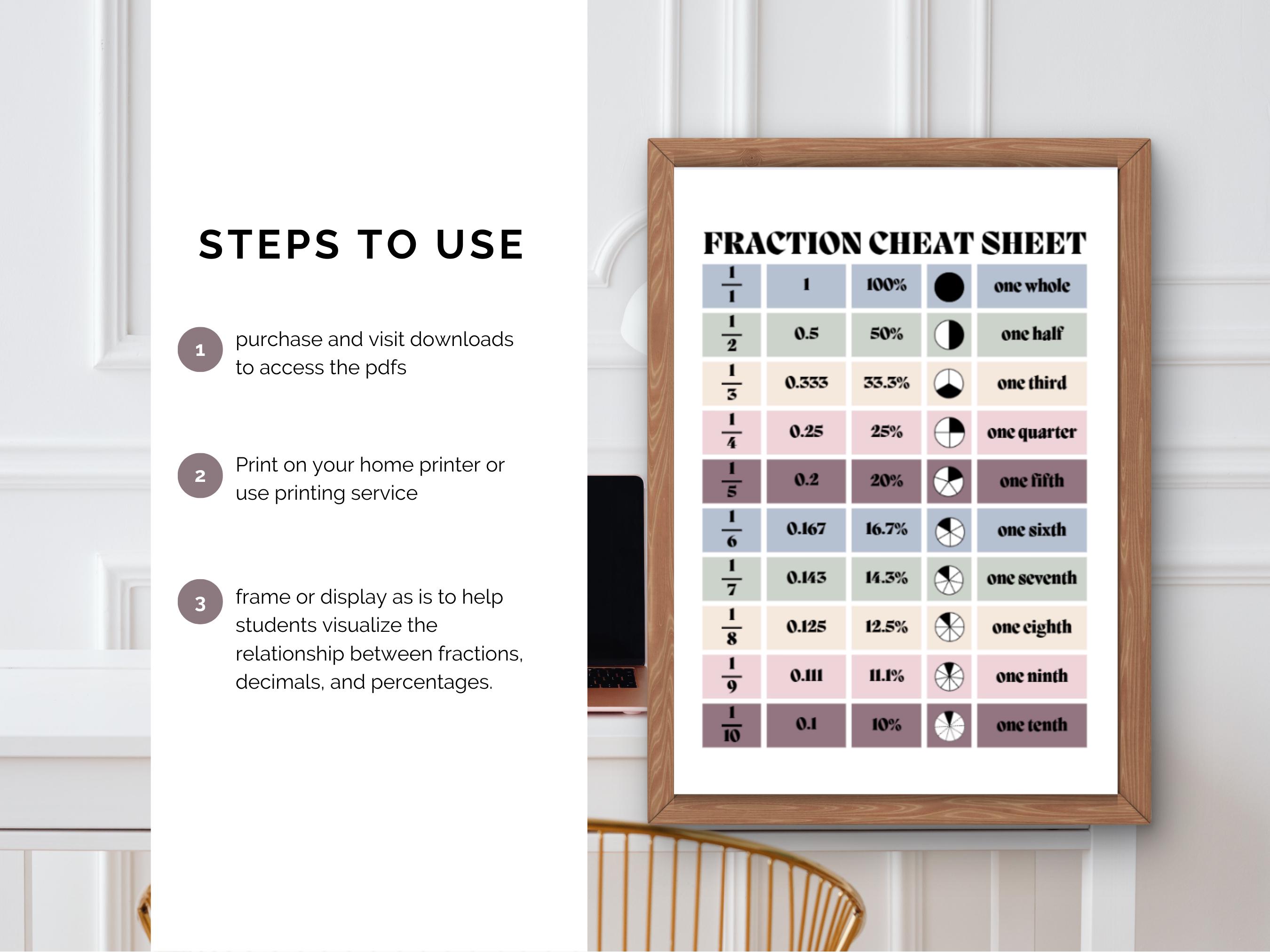 STEPS TO USE

1 purchase and visit downloads to access the pdfs

2 Print on your home printer or use printing service

3 frame or display as is to help students visualize the relationship between fractions, decimals, and percentages.

FRACTION CHEAT SHEET

| | | | | |
|---|---|---|---|---|
| $\frac{1}{1}$ | 1 | 100% | | one whole |
| $\frac{1}{2}$ | 0.5 | 50% | | one half |
| $\frac{1}{3}$ | 0.333 | 33.3% | | one third |
| $\frac{1}{4}$ | 0.25 | 25% | | one quarter |
| $\frac{1}{5}$ | 0.2 | 20% | | one fifth |
| $\frac{1}{6}$ | 0.167 | 16.7% | | one sixth |
| $\frac{1}{7}$ | 0.143 | 14.3% | | one seventh |
| $\frac{1}{8}$ | 0.125 | 12.5% | | one eighth |
| $\frac{1}{9}$ | 0.111 | 11.1% | | one ninth |
| $\frac{1}{10}$ | 0.1 | 10% | | one tenth |