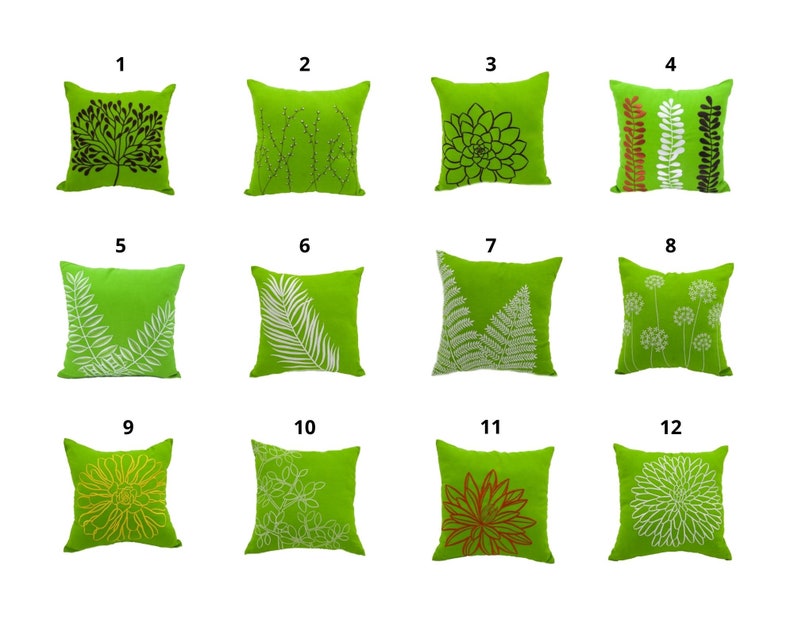 1
2
3
4
5
6
7
8
9
10
11
12