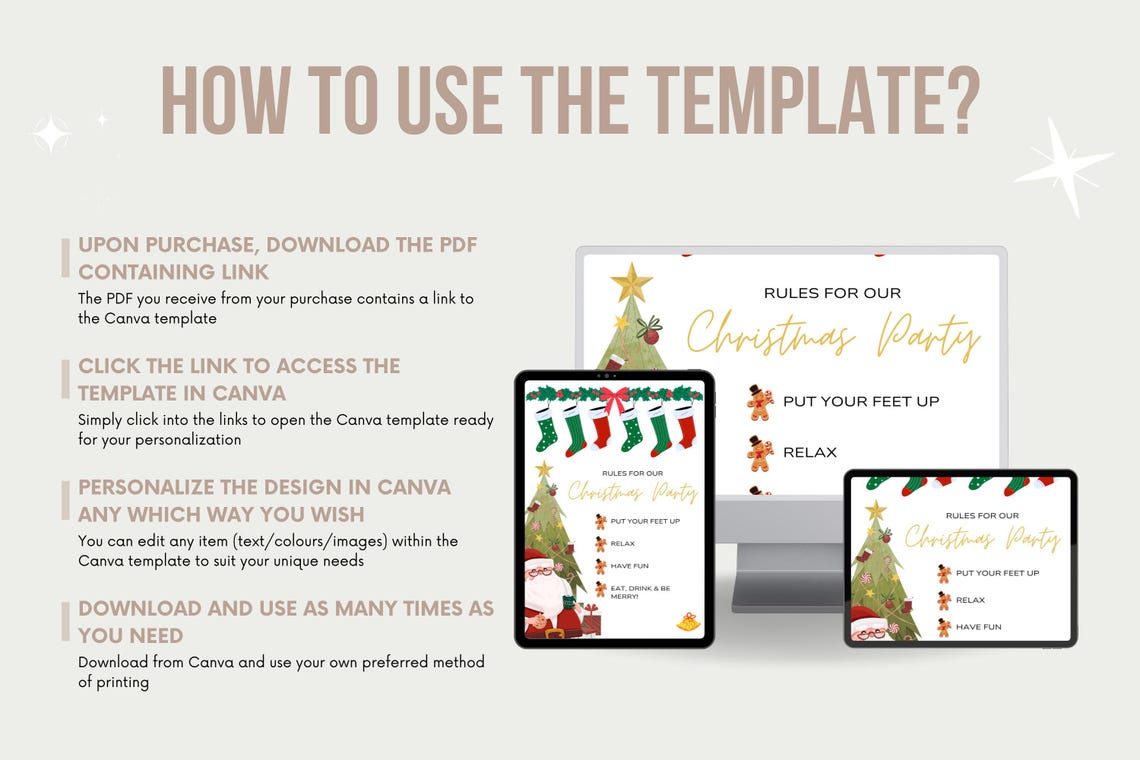 HOW TO USE THE TEMPLATE?

UPON PURCHASE, DOWNLOAD THE PDF CONTAINING LINK
The PDF you receive from your purchase contains a link to the Canva template

CLICK THE LINK TO ACCESS THE TEMPLATE IN CANVA
Simply click into the links to open the Canva template ready for your personalization

PERSONALIZE THE DESIGN IN CANVA ANY WHICH WAY YOU WISH
You can edit any item (text/colours/images) within the Canva template to suit your unique needs

DOWNLOAD AND USE AS MANY TIMES AS YOU NEED
Download from Canva and use your own preferred method of printing

RULES FOR OUR
Christmas Party
PUT YOUR FEET UP
RELAX

RULES FOR OUR
Christmas Party
PUT YOUR FEET UP
RELAX
HAVE FUN
EAT, DRINK & BE MERRY!

RULES FOR OUR
Christmas Party
PUT YOUR FEET UP
RELAX
HAVE FUN