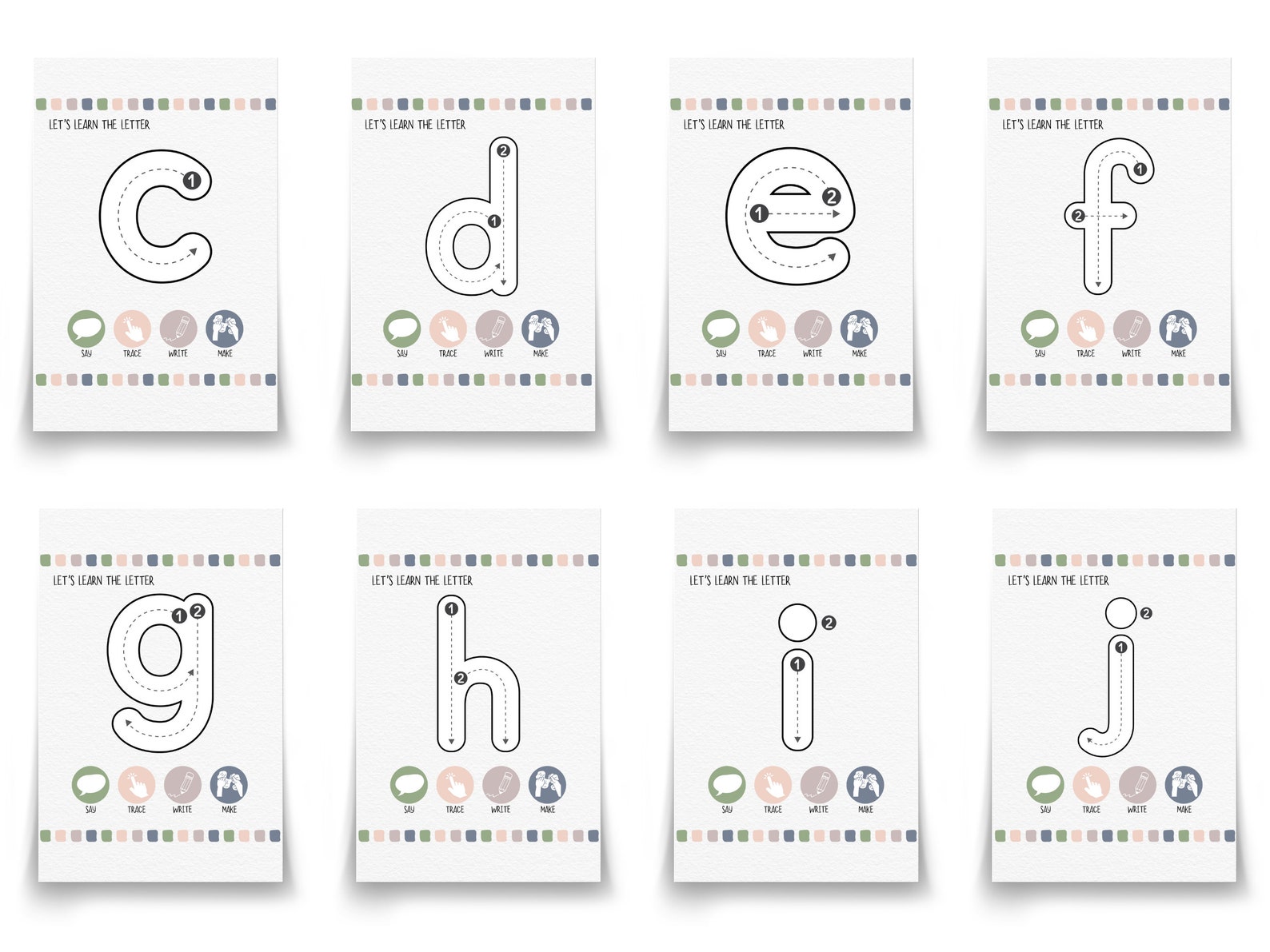 LET'S LEARN THE LETTER
c
1
SAY TRACE WRITE MAKE

LET'S LEARN THE LETTER
d
2
1
SAY TRACE WRITE MAKE

LET'S LEARN THE LETTER
e
1
2
SAY TRACE WRITE MAKE

LET'S LEARN THE LETTER
f
1
2
SAY TRACE WRITE MAKE

LET'S LEARN THE LETTER
g
1
2
SAY TRACE WRITE MAKE

LET'S LEARN THE LETTER
h
1
2
SAY TRACE WRITE MAKE

LET'S LEARN THE LETTER
i
2
1
SAY TRACE WRITE MAKE

LET'S LEARN THE LETTER
j
2
1
SAY TRACE WRITE MAKE