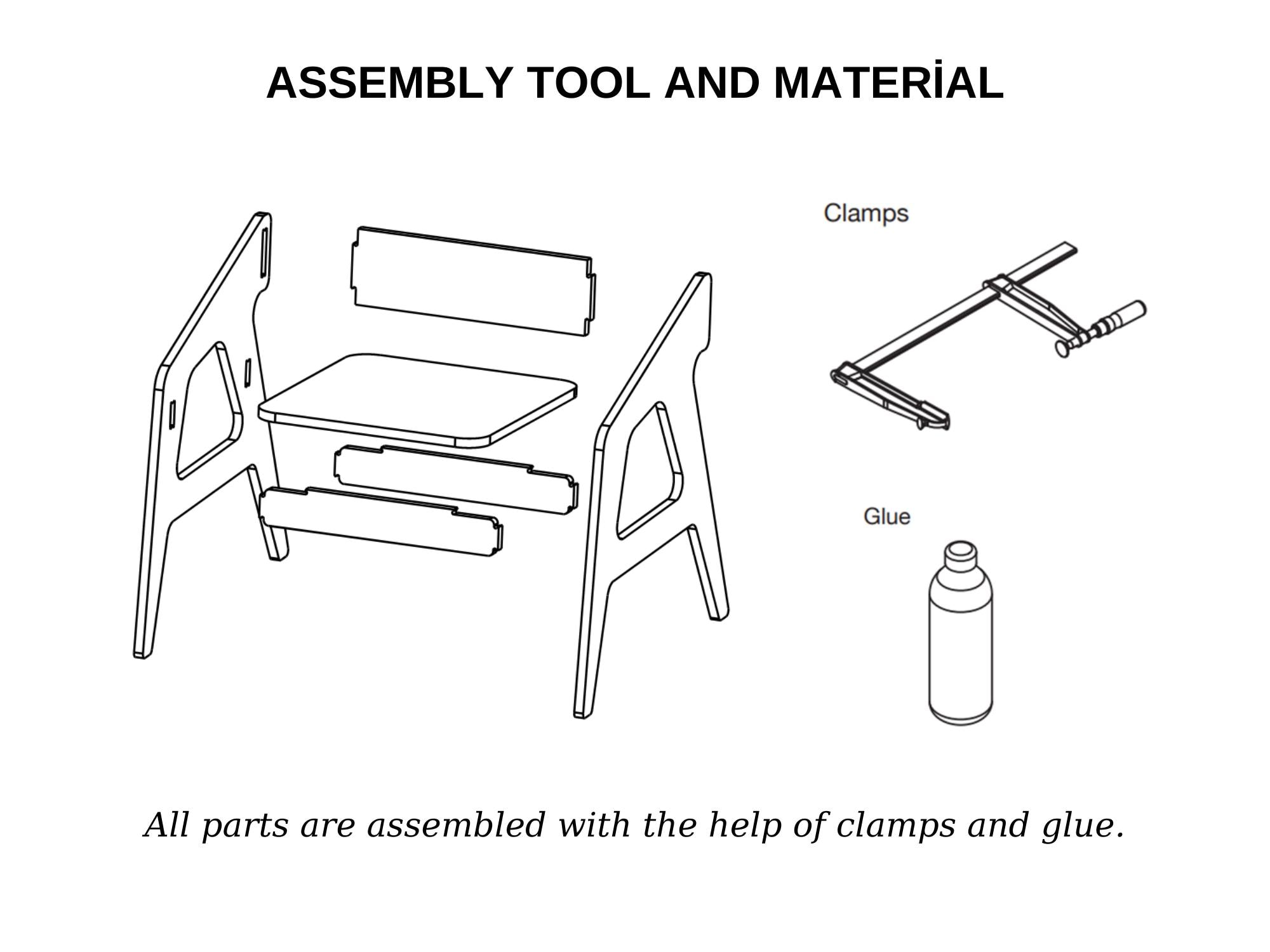 ASSEMBLY TOOL AND MATERİAL

Clamps

Glue

All parts are assembled with the help of clamps and glue.